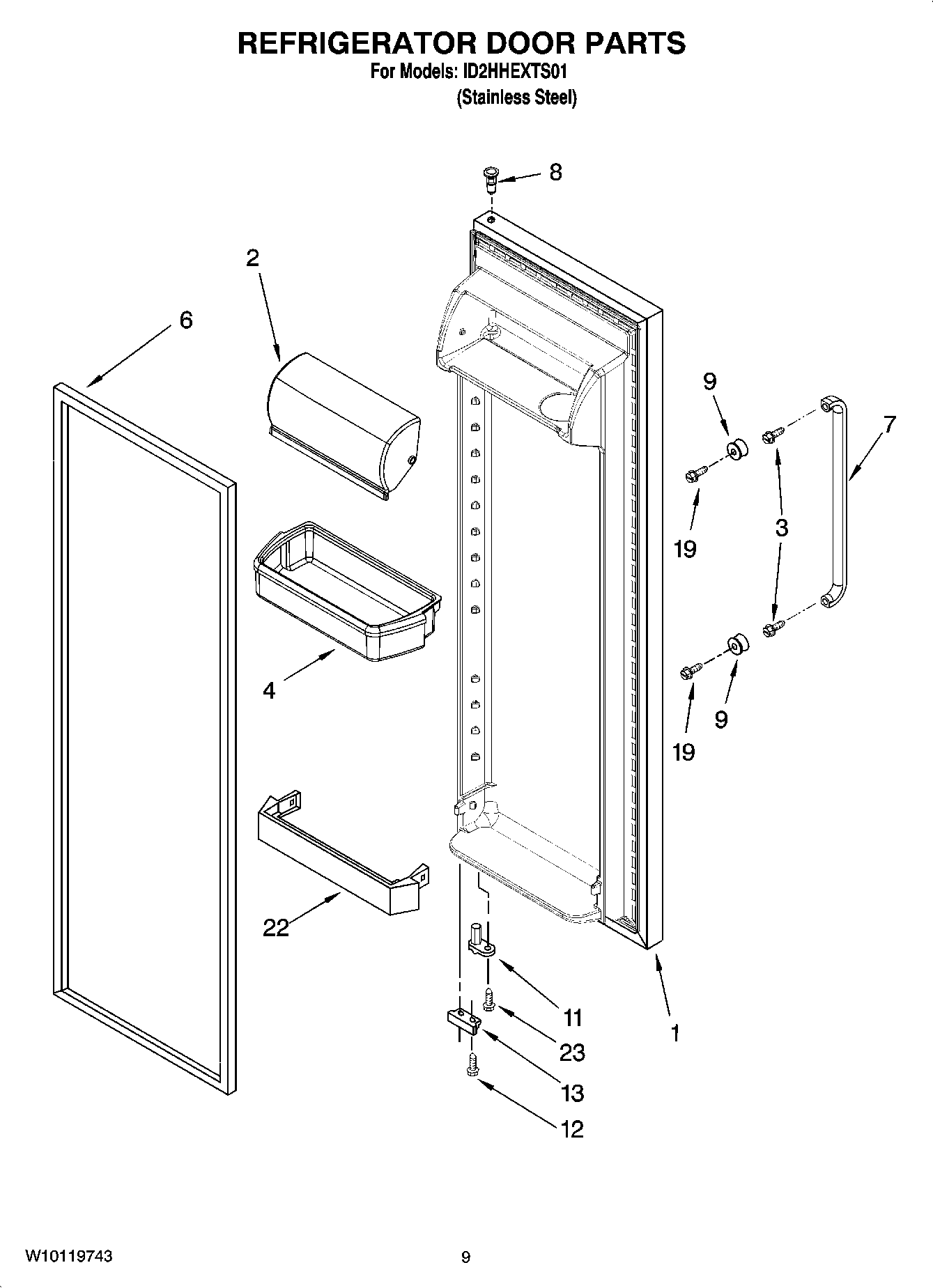 REFRIGERATOR DOOR PARTS
For Models: ID2HHEXTS01
(Stainless Steel)

8
2
6
9
7
19
3
4
9
19
22
11
23
1
13
12

W10119743
9