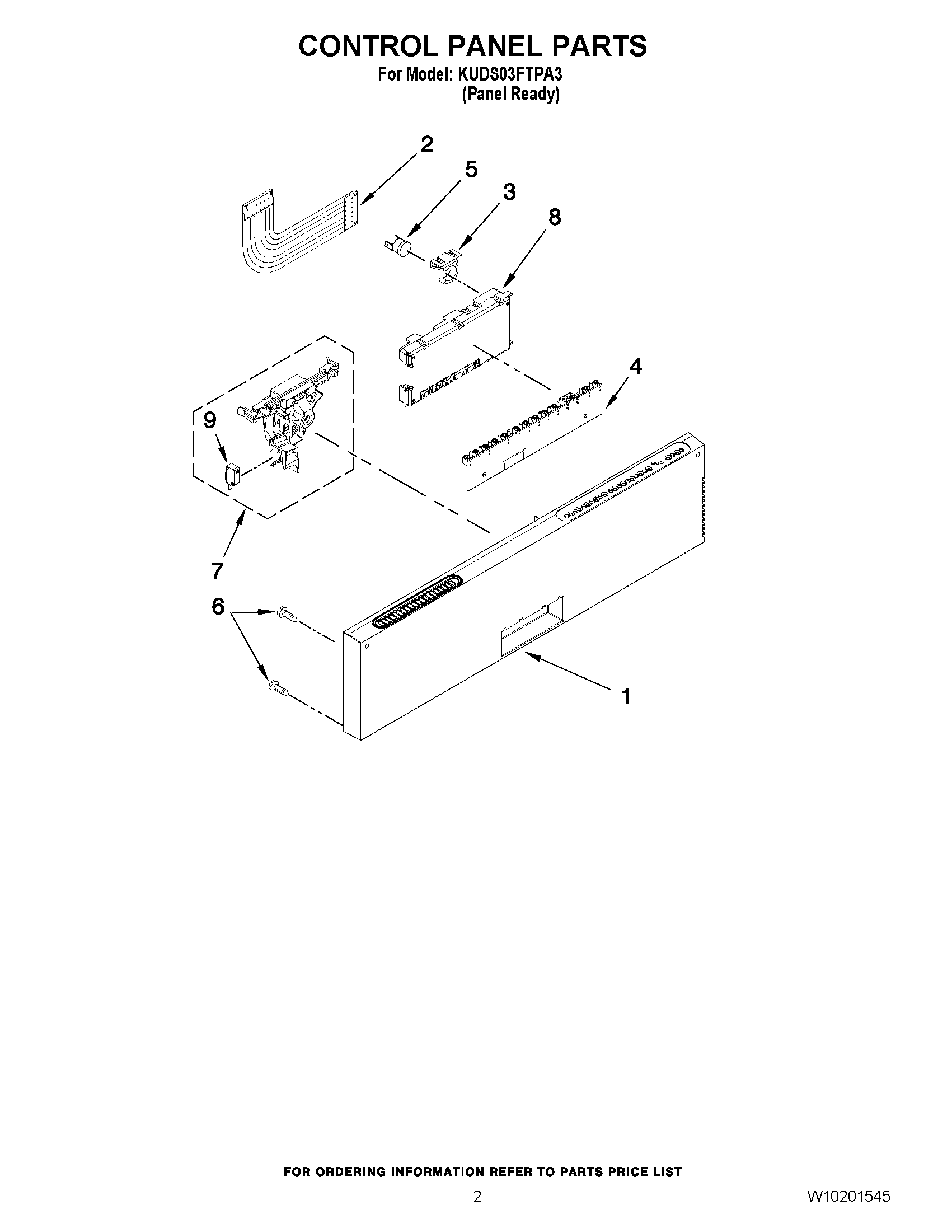 CONTROL PANEL PARTS
For Model: KUDS03FTPA3
(Panel Ready)

2
5
3
8
4
9
7
6
1

FOR ORDERING INFORMATION REFER TO PARTS PRICE LIST

2

W10201545