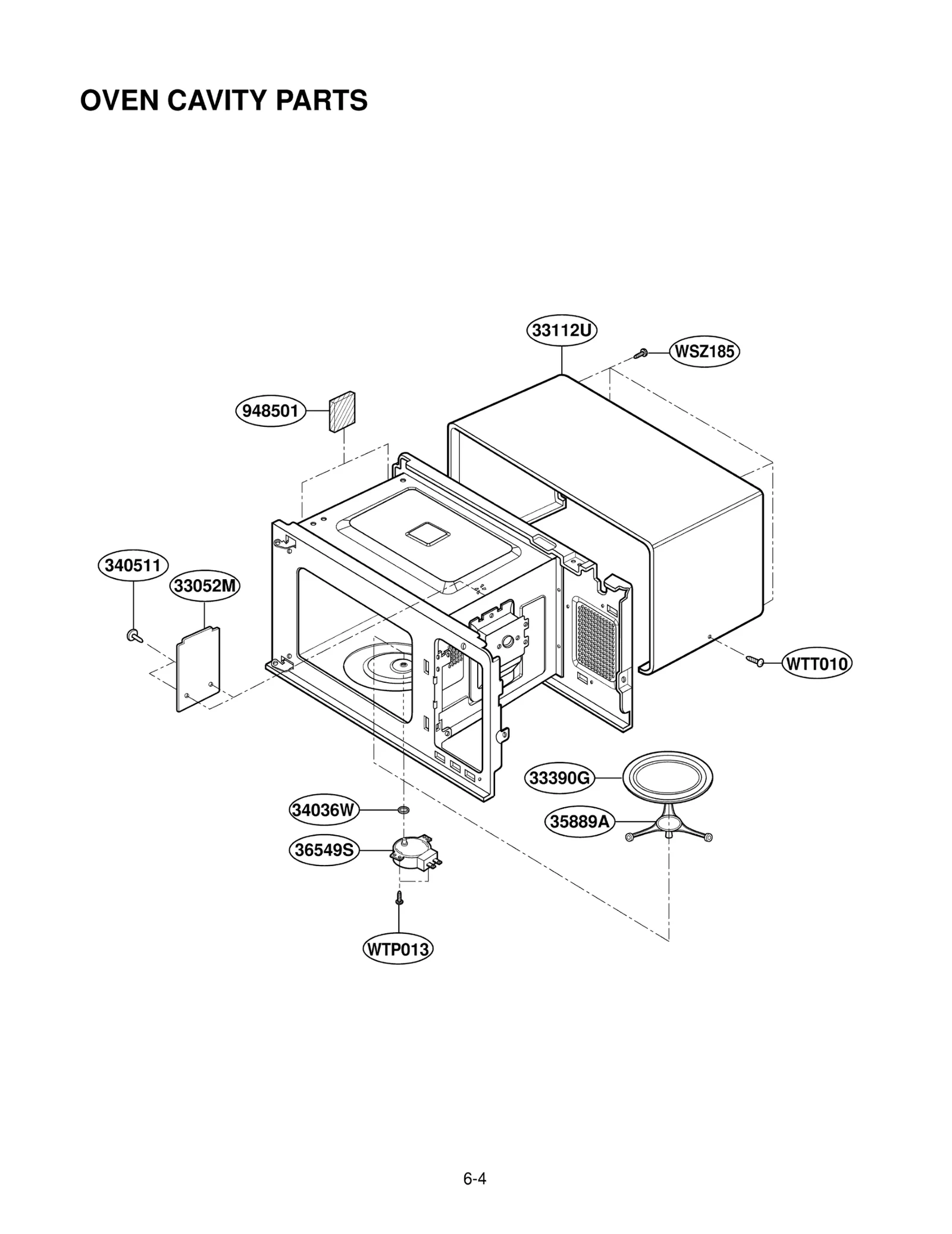 OVEN CAVITY PARTS

33112U

WSZ185

948501

340511

33052M

WTT010

33390G

34036W

35889A

36549S

WTP013

6-4