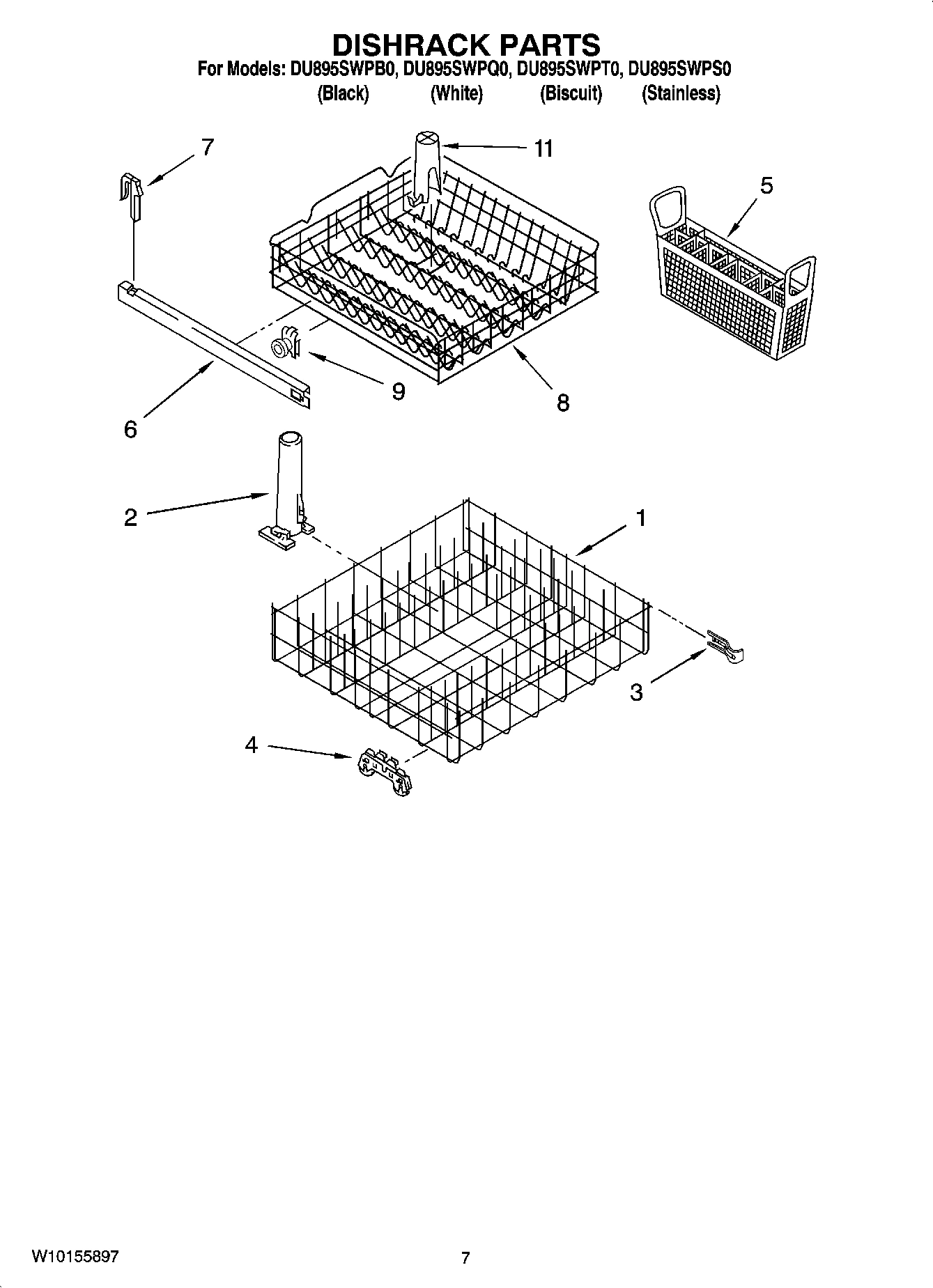 DISHRACK PARTS

For Models: DU895SWPB0, DU895SWPQ0, DU895SWPT0, DU895SWPS0
(Black) (White) (Biscuit) (Stainless)

7

11

5

9

8

6

2

1

3

4

W10155897

7