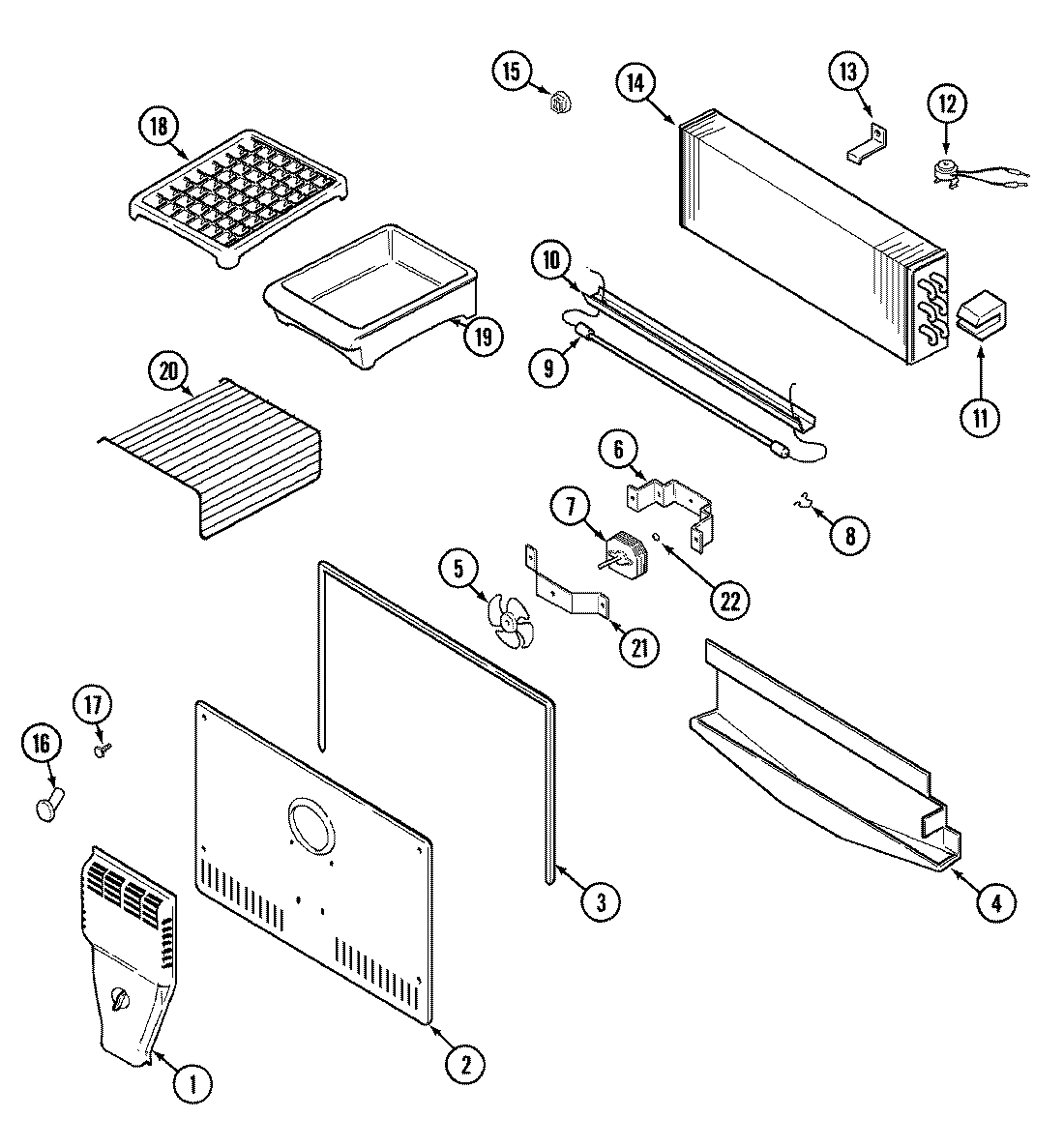 15
14
13
12
18
10
19
9
11
20
6
7
8
5
22
21
17
16
3
4
2
1