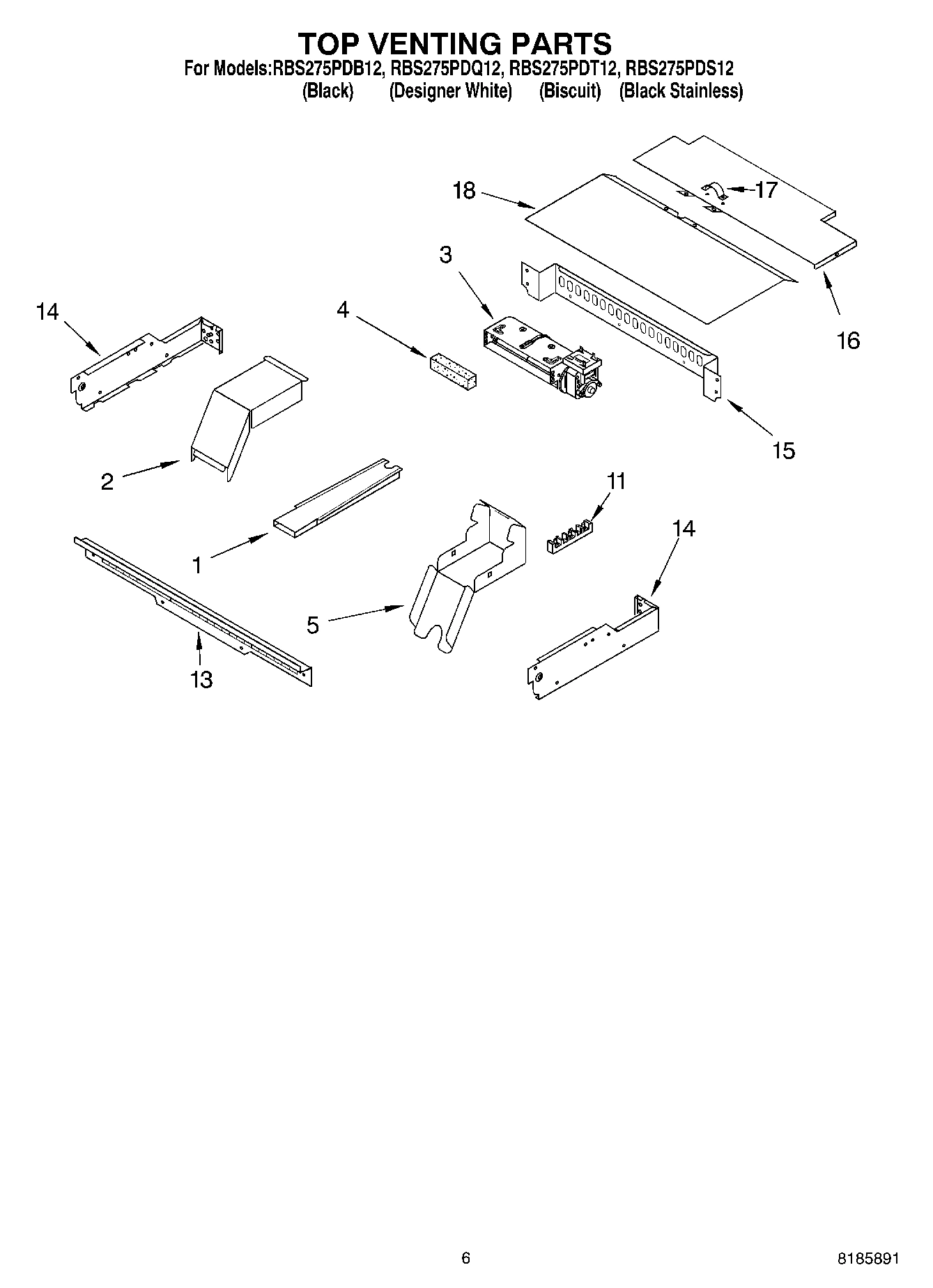 TOP VENTING PARTS

For Models:RBS275PDB12, RBS275PDQ12, RBS275PDT12, RBS275PDS12
(Black) (Designer White) (Biscuit) (Black Stainless)

18
17
3
16
14
4
15
2
11
14
1
5
13

6

8185891