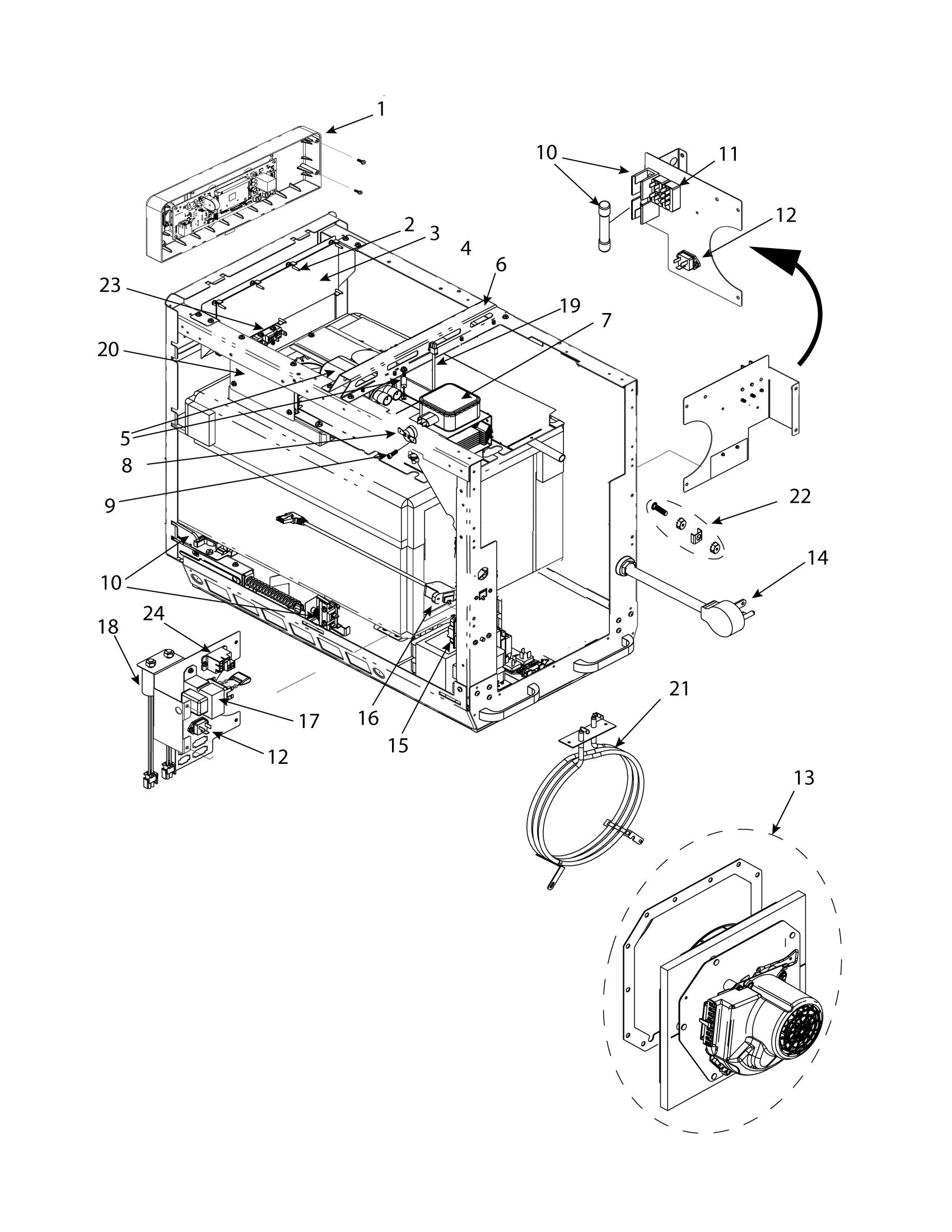 1
10
11
12
2
3
4
6
23
19
7
20
5
8
9
22
14
10
24
18
17
16
15
12
21
13