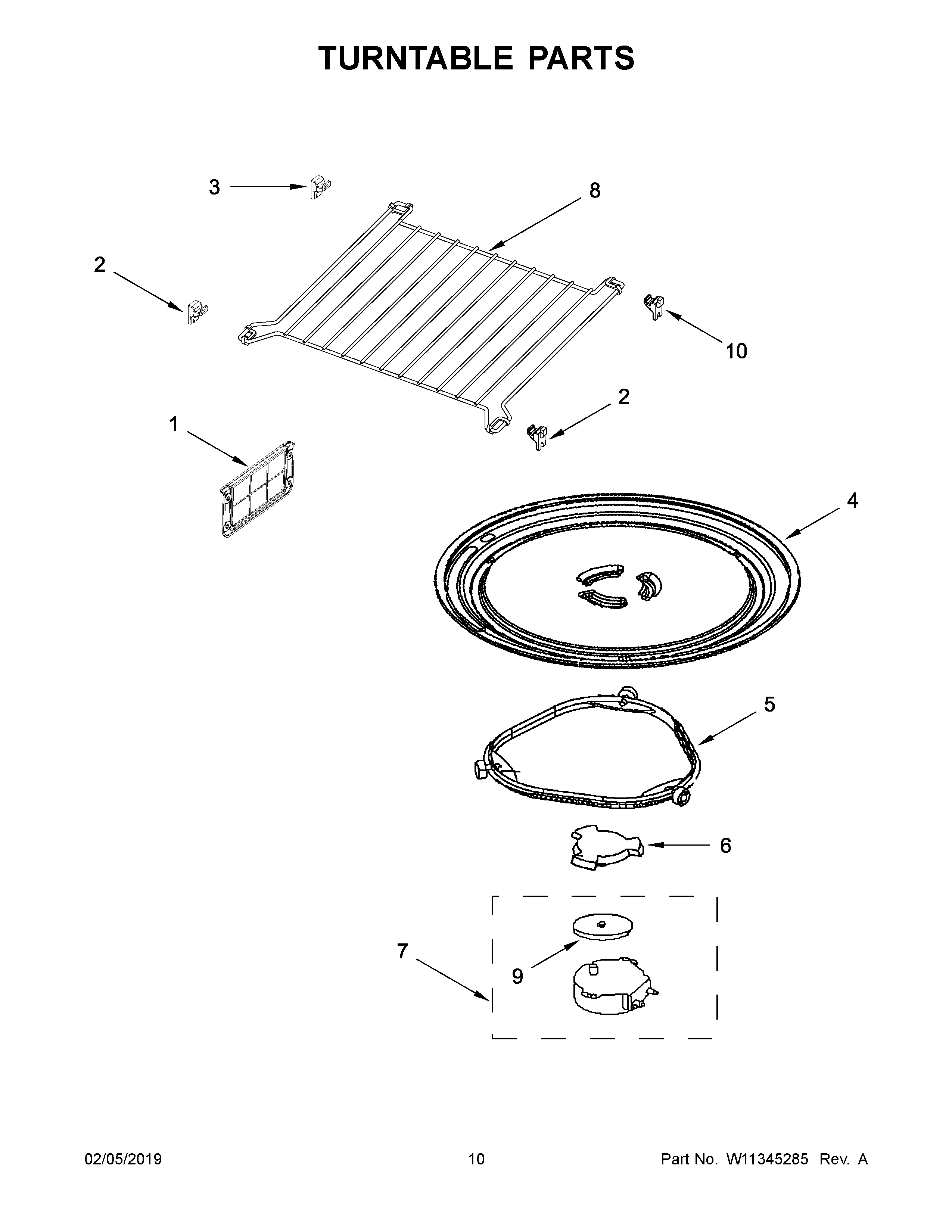 TURNTABLE PARTS

3

8

2

10

2

1

4

5

6

7

9

02/05/2019 10 Part No. W11345285 Rev. A