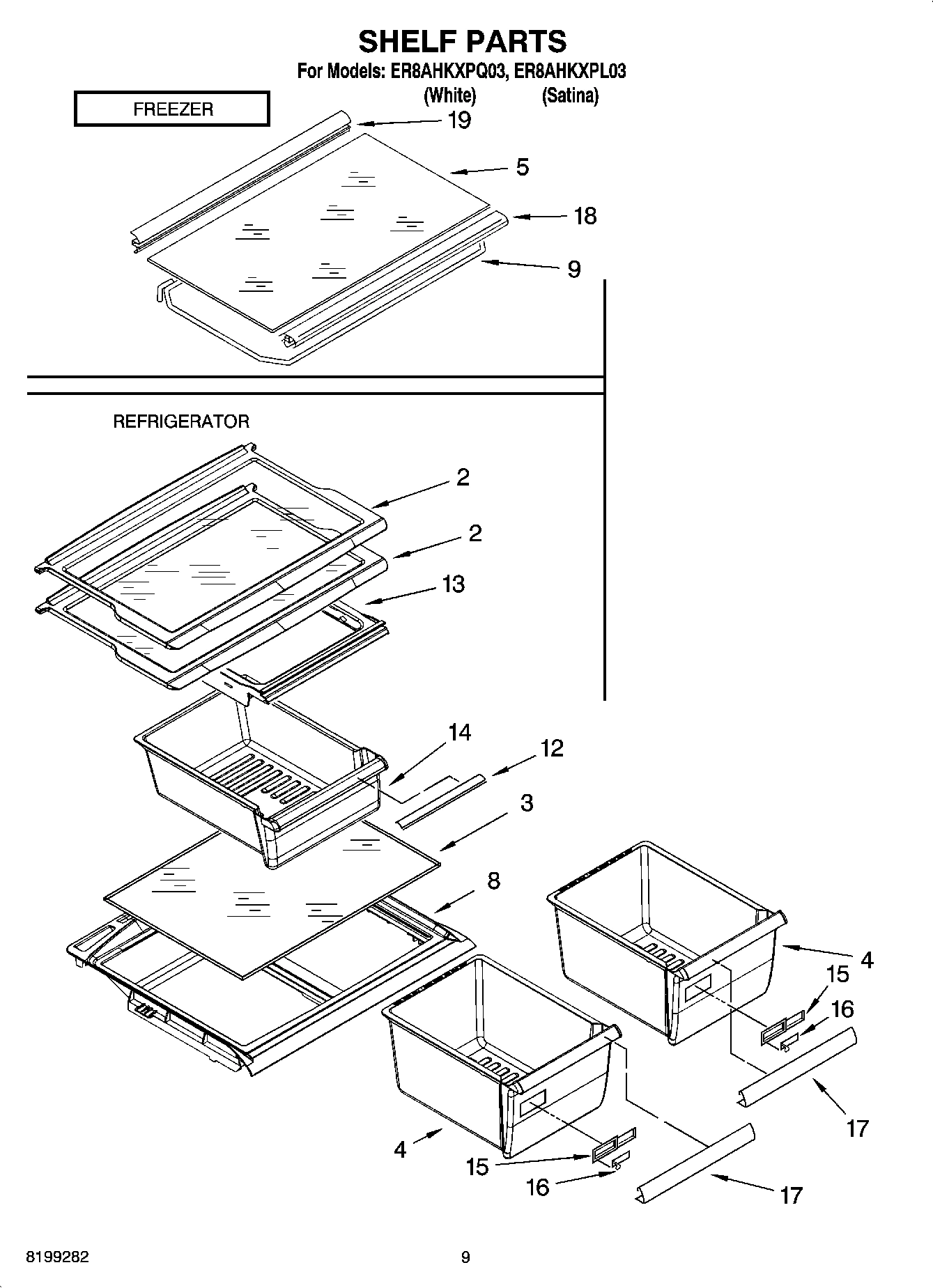 SHELF PARTS

For Models: ER8AHKXPQ03, ER8AHKXPL03
(White) (Satina)

FREEZER

19
5
18
9

REFRIGERATOR

2
2
13
14
12
3
8
4
15
16
17
4
15
16
17

8199282

9