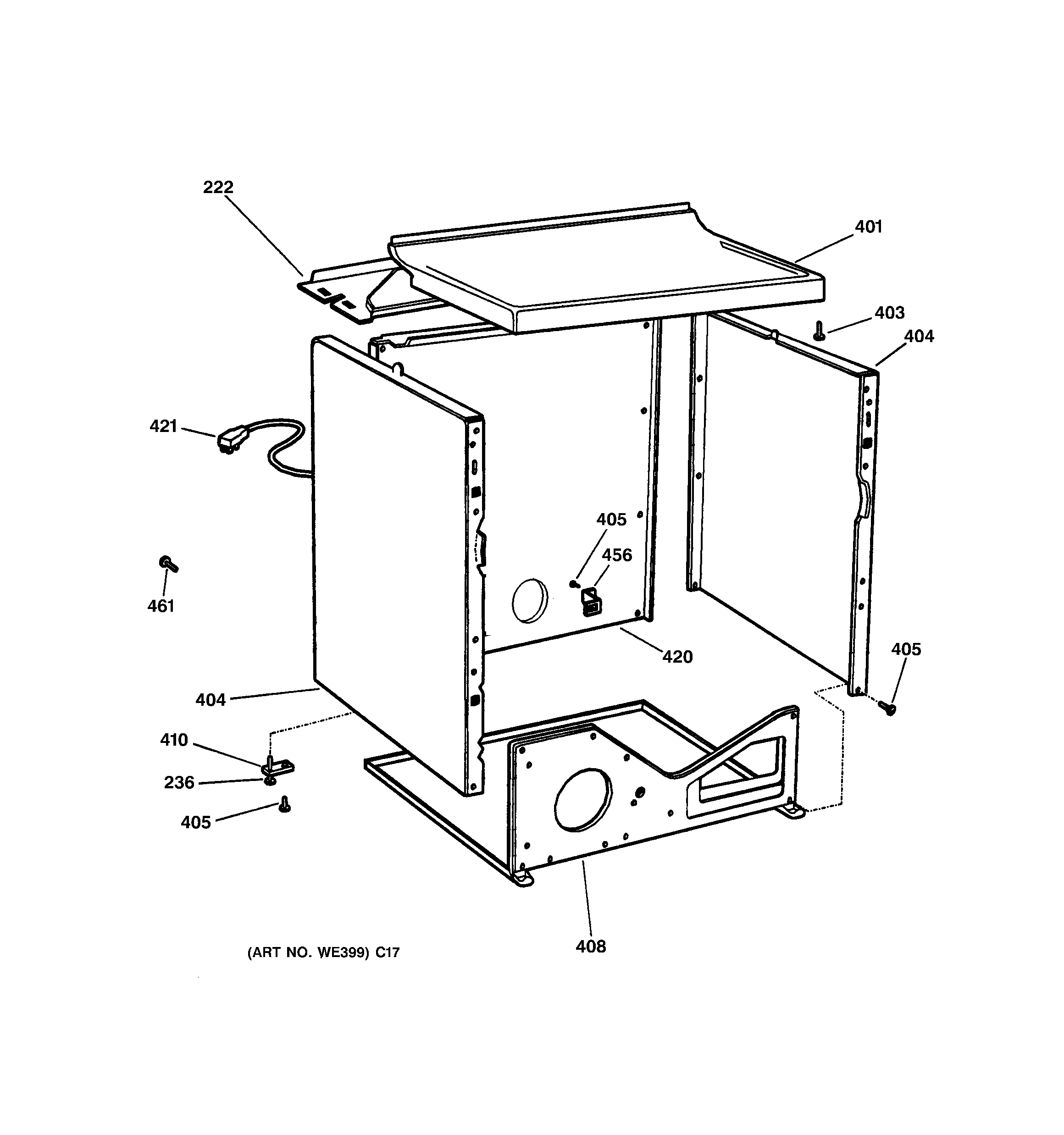 222

401

403

404

421

405

456

461

420

405

404

410

236

405

408

(ART NO. WE399) C17