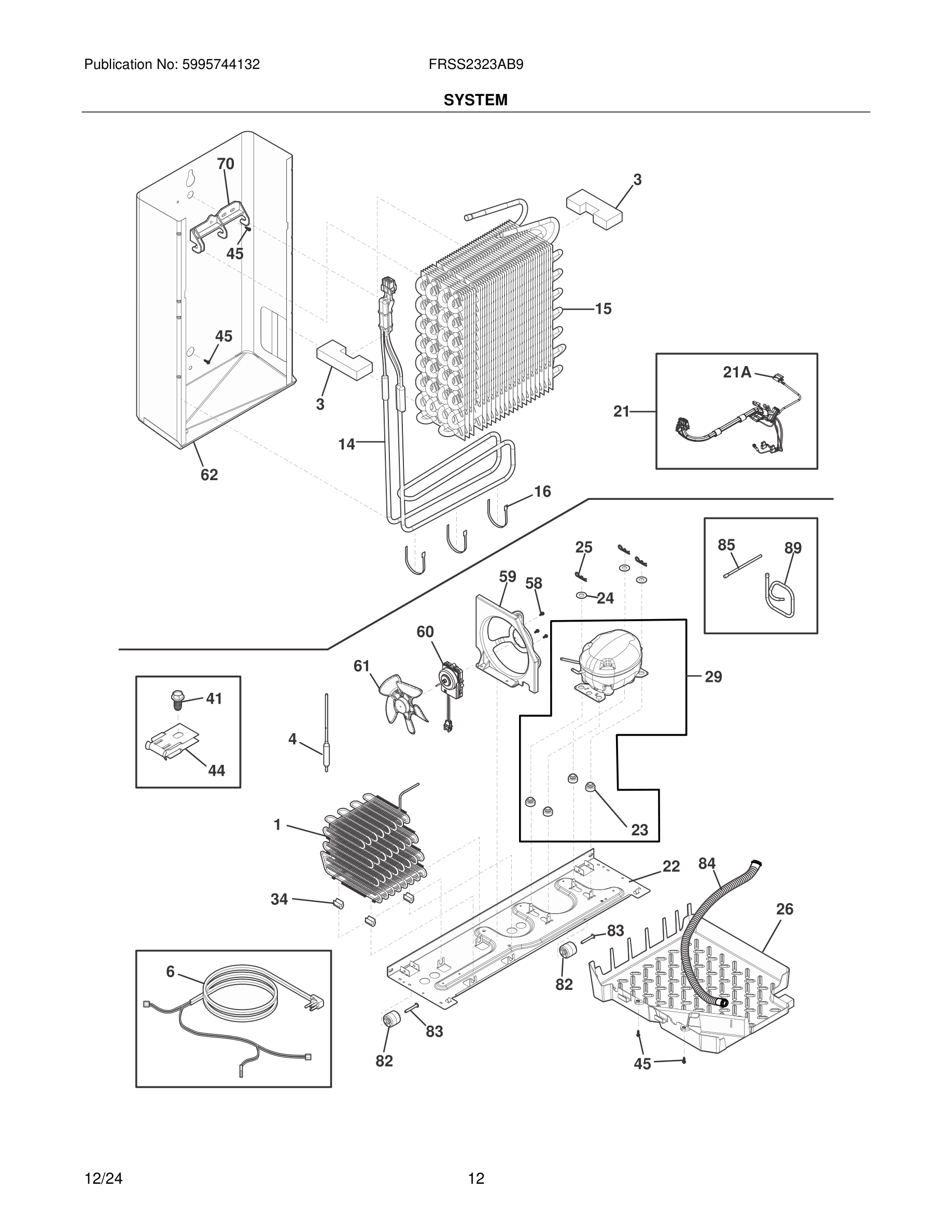 Publication No: 5995744132

FRSS2323AB9

SYSTEM

70

3

45

15

45

21A

3

21

14

62

16

25

85

89

59

58

24

60

61

29

41

4

44

1

23

22

84

34

26

83

6

82

83

82

45

12/24

12