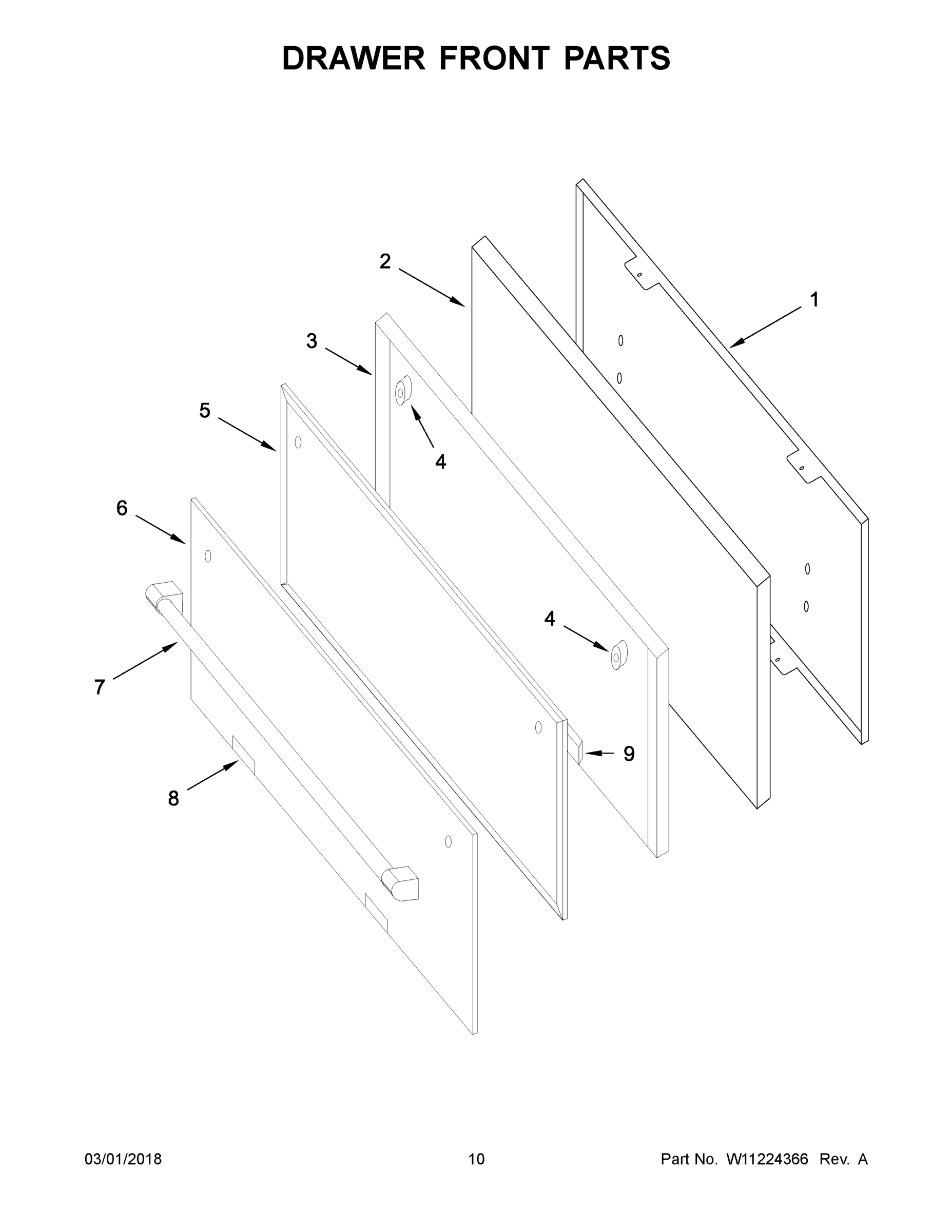 DRAWER FRONT PARTS

2
1
3
5
4
6
4
7
9
8

03/01/2018
10
Part No. W11224366 Rev. A