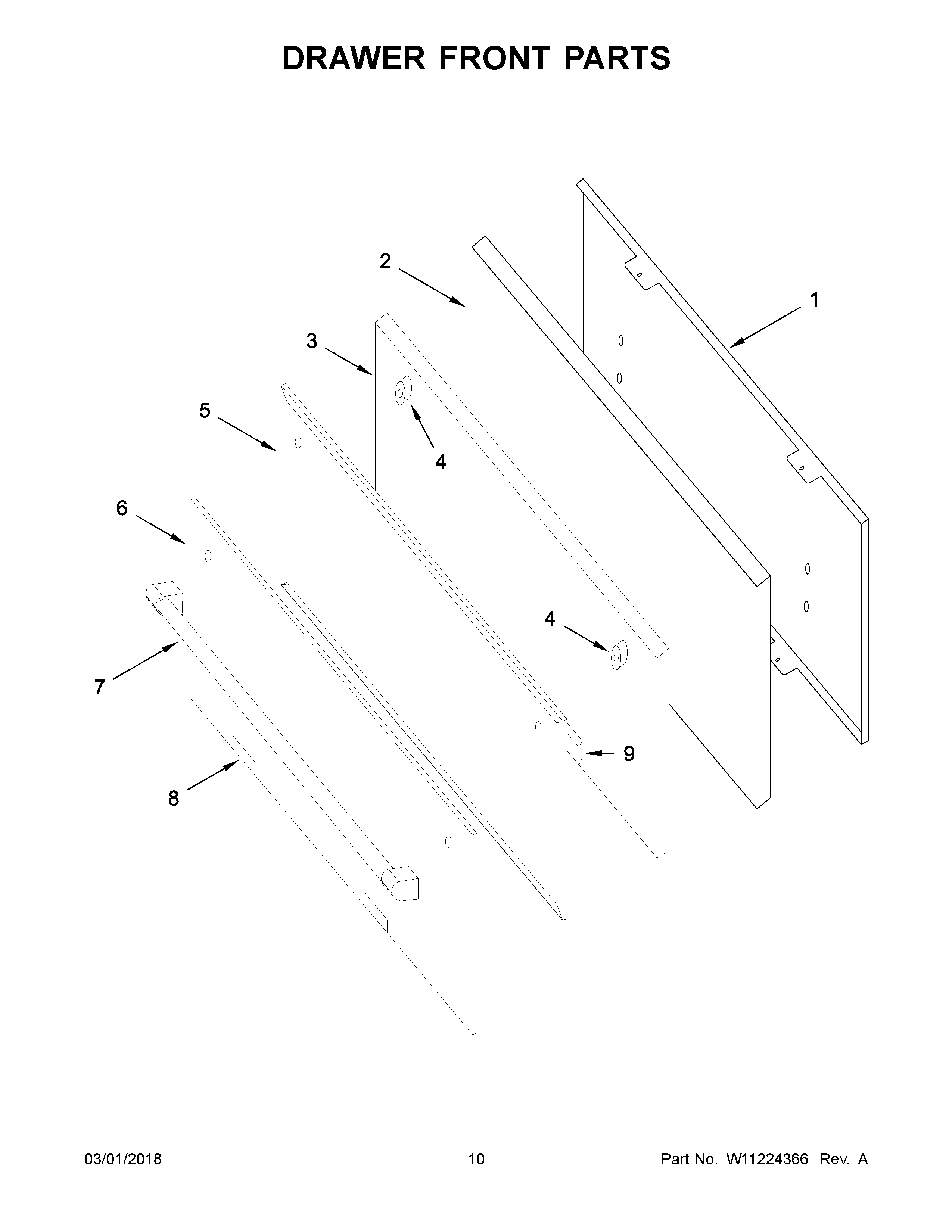 DRAWER FRONT PARTS

2

1

3

5

4

6

4

7

9

8

03/01/2018

10

Part No. W11224366 Rev. A