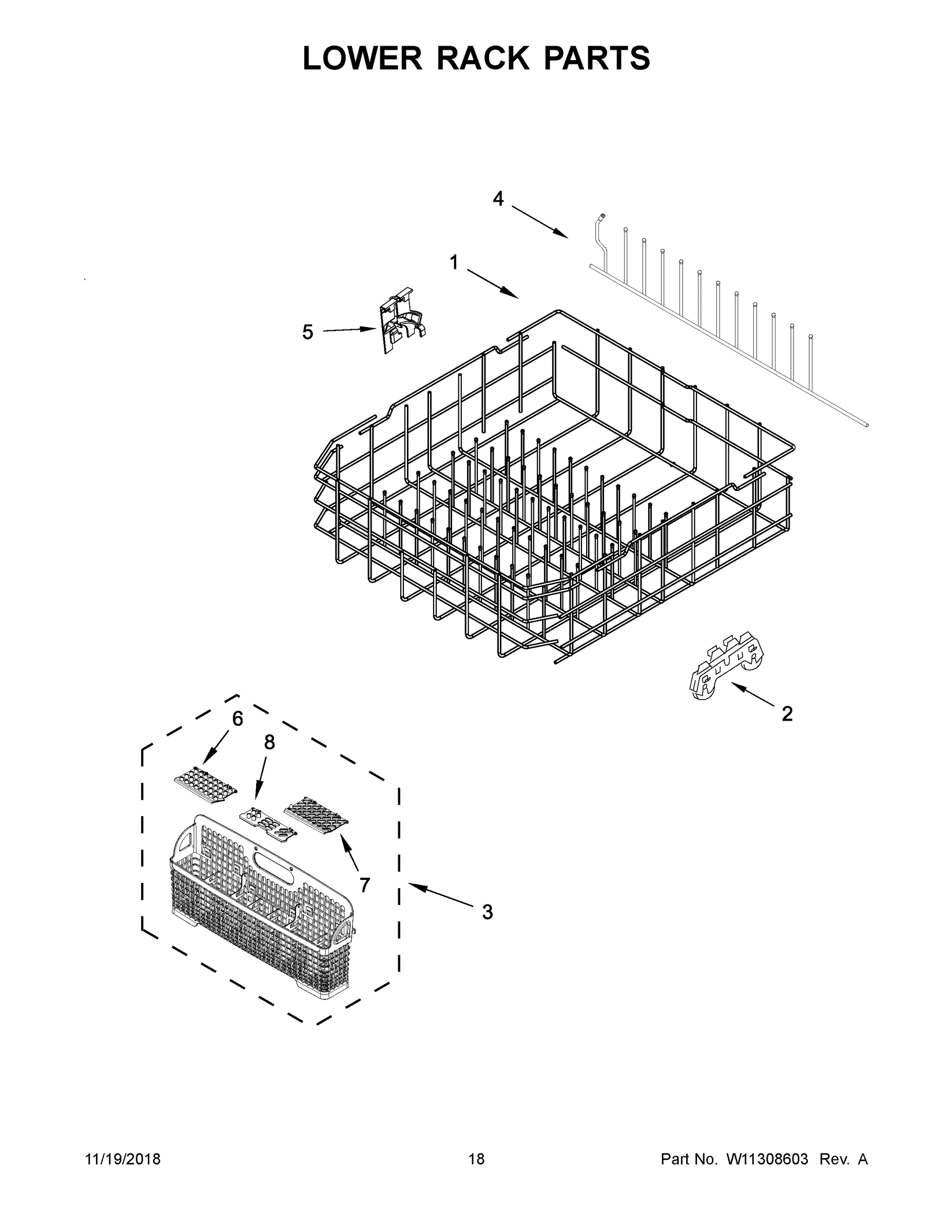 LOWER RACK PARTS

4

1

5

2

6

8

7

3

11/19/2018

18

Part No. W11308603 Rev. A