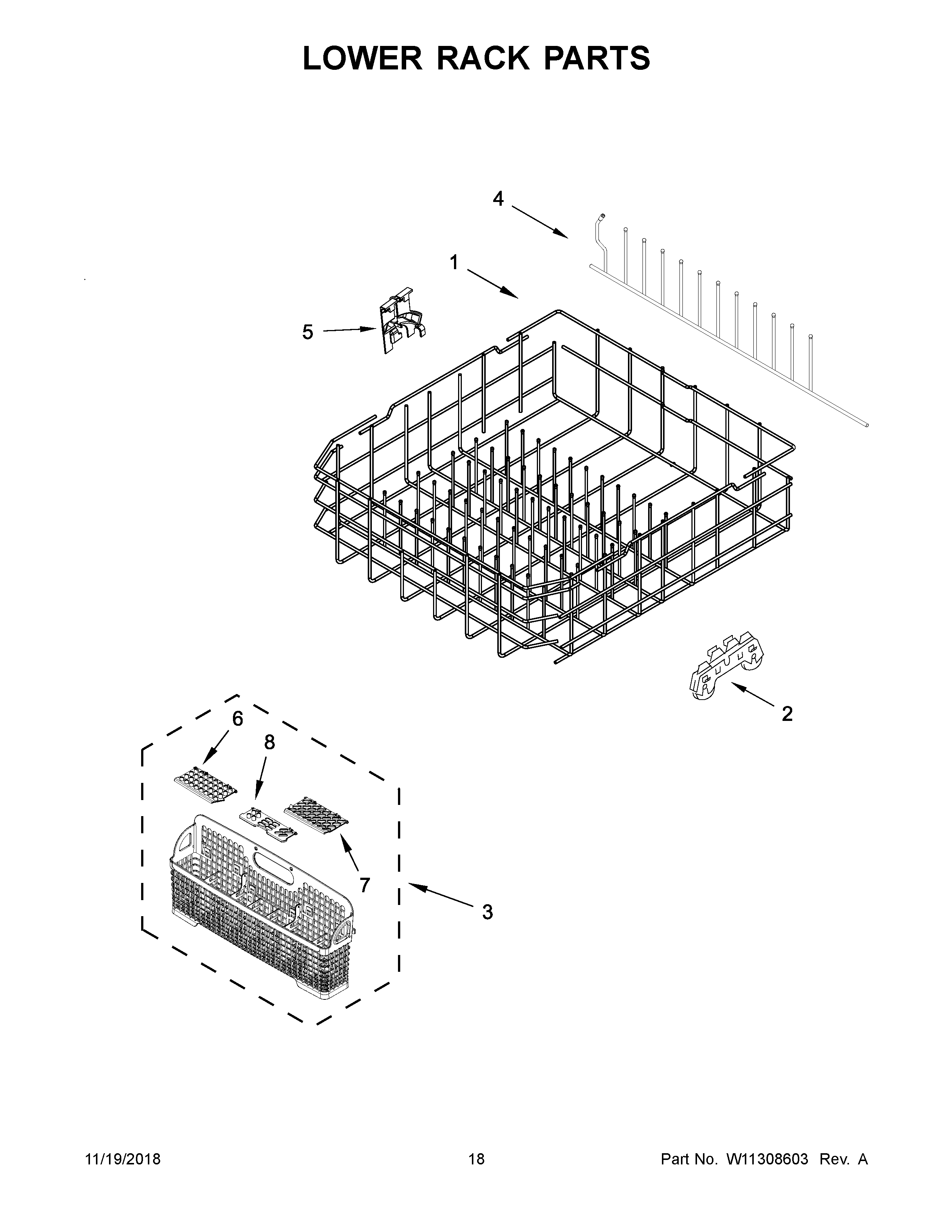 LOWER RACK PARTS

4

1

5

2

6

8

7

3

11/19/2018

18

Part No. W11308603 Rev. A