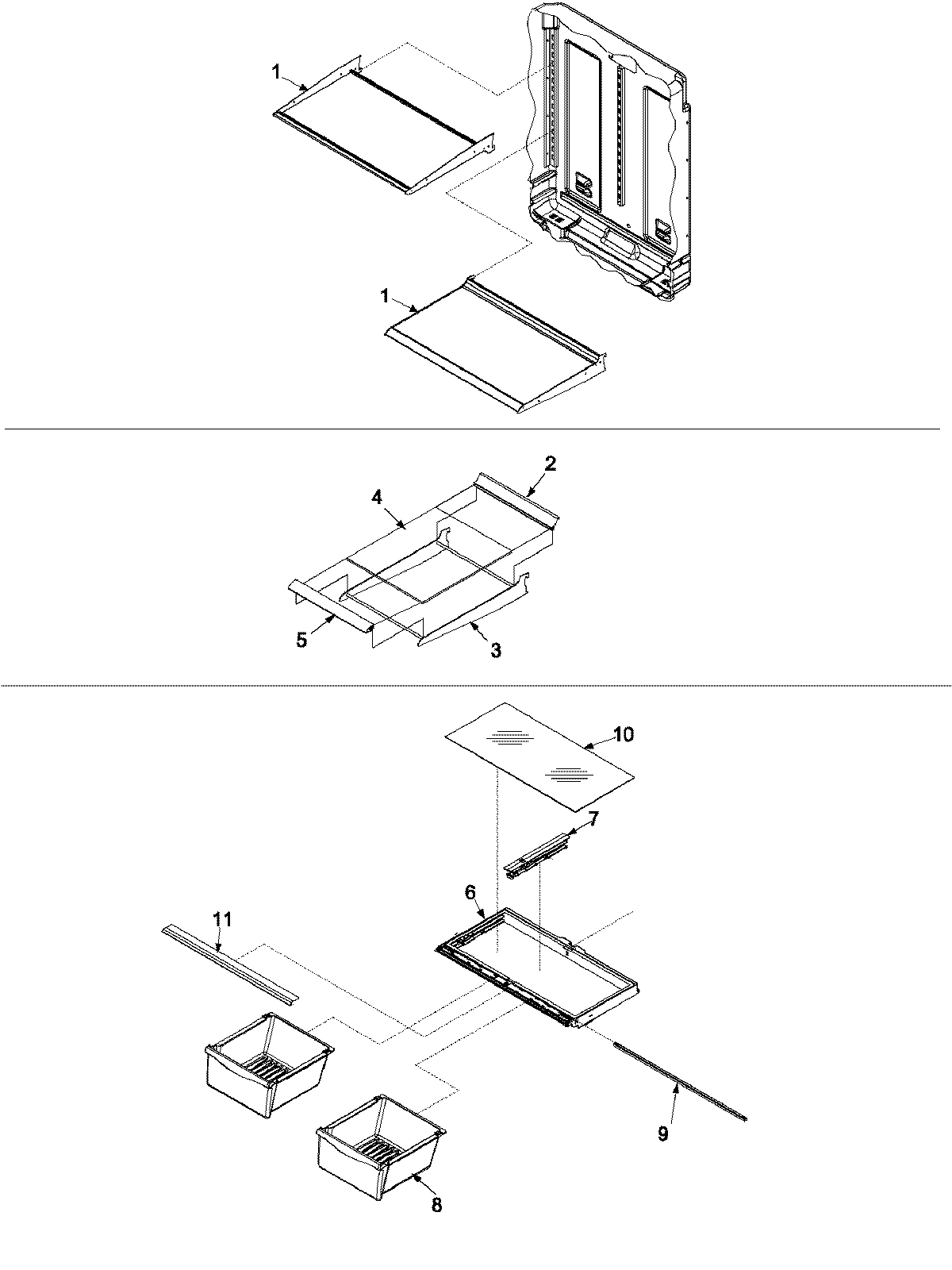 1

1

2

4

5

3

10

7

6

11

9

8