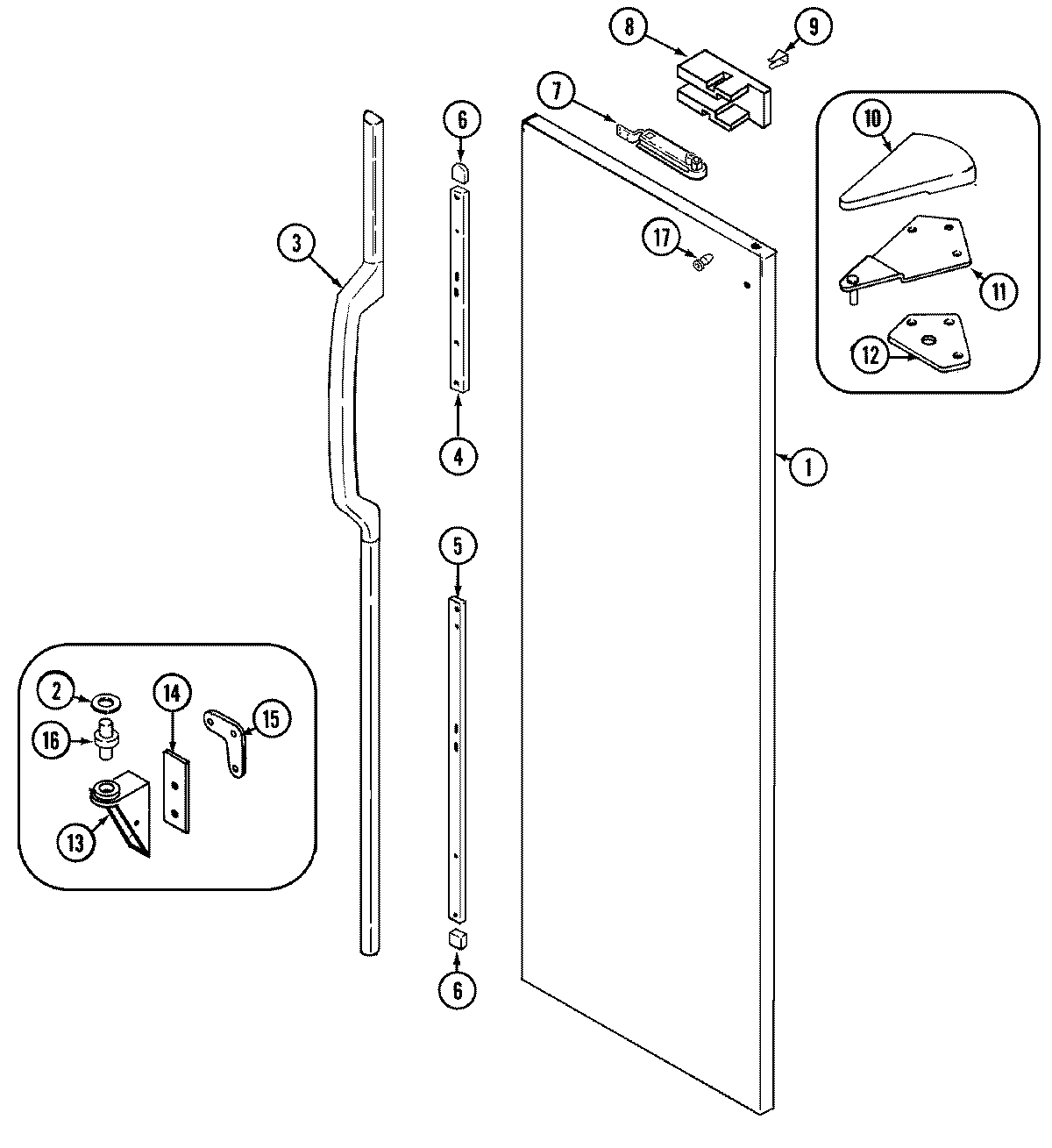 8
9
7
6
10
3
17
11
12
4
1
5
2
14
15
16
13
6