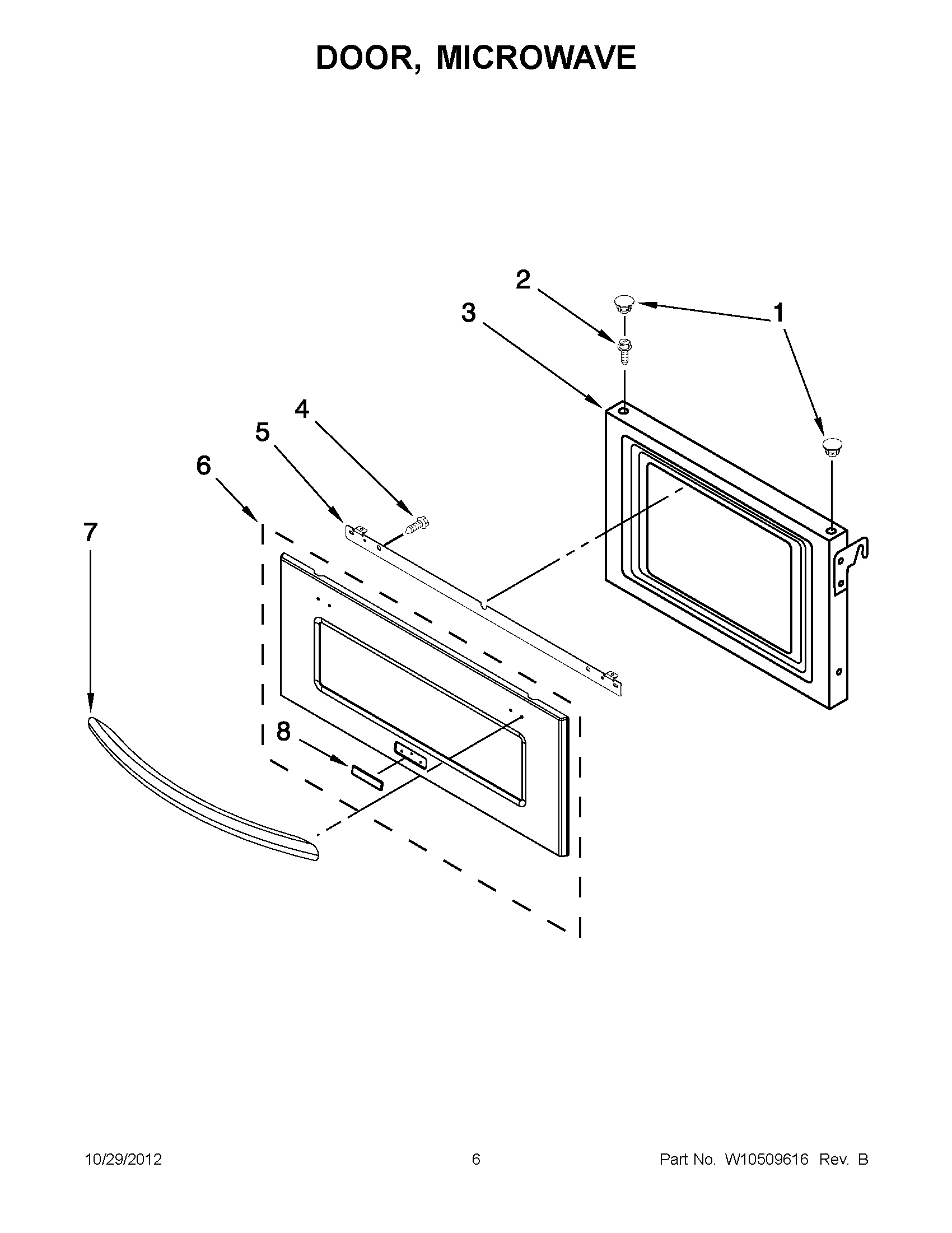 DOOR, MICROWAVE

2
3
1
4
5
6
7
8

10/29/2012
6
Part No. W10509616 Rev. B