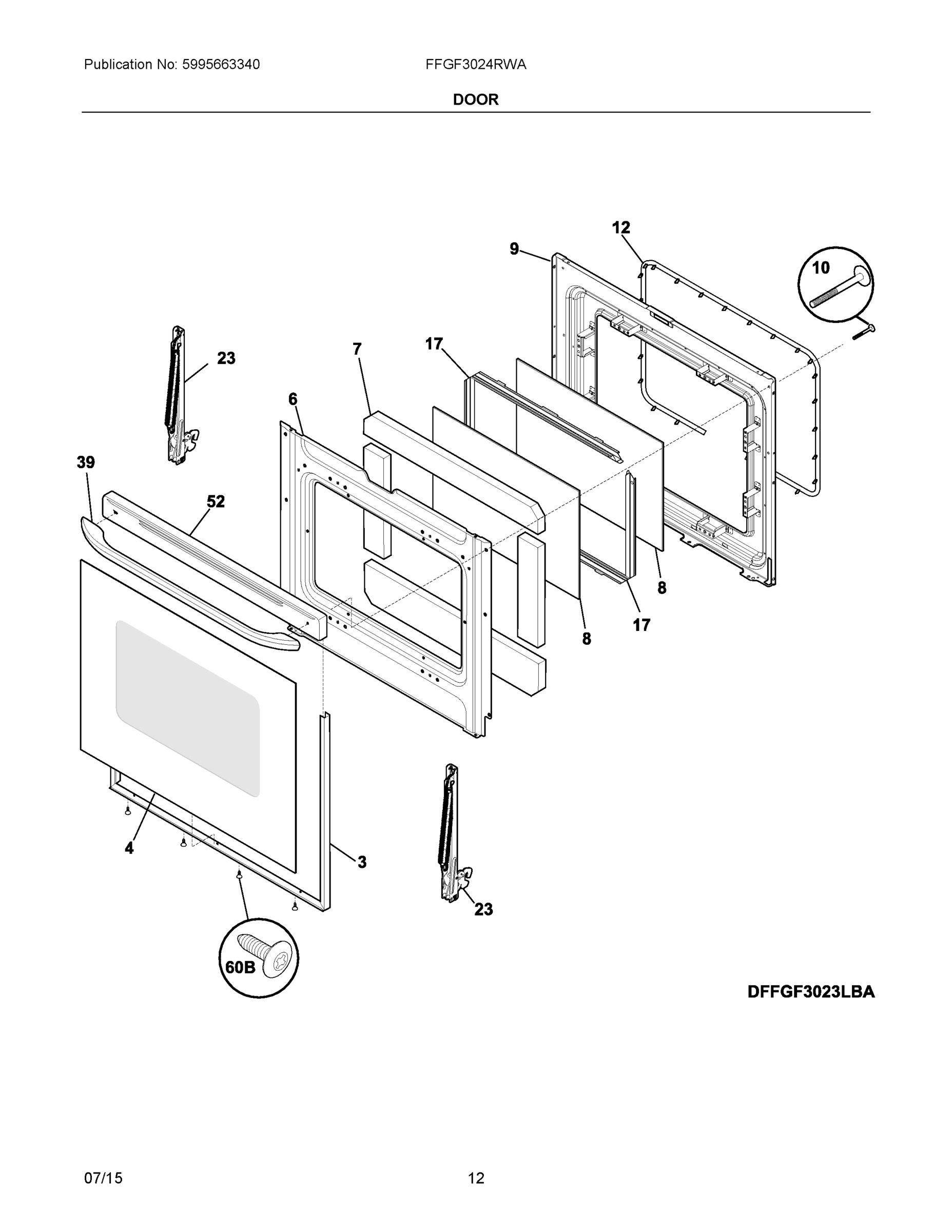 Publication No: 5995663340

FFGF3024RWA

DOOR

12

9

10

23

7

17

6

39

52

8

17

8

4

3

23

60B

DFFGF3023LBA

07/15

12