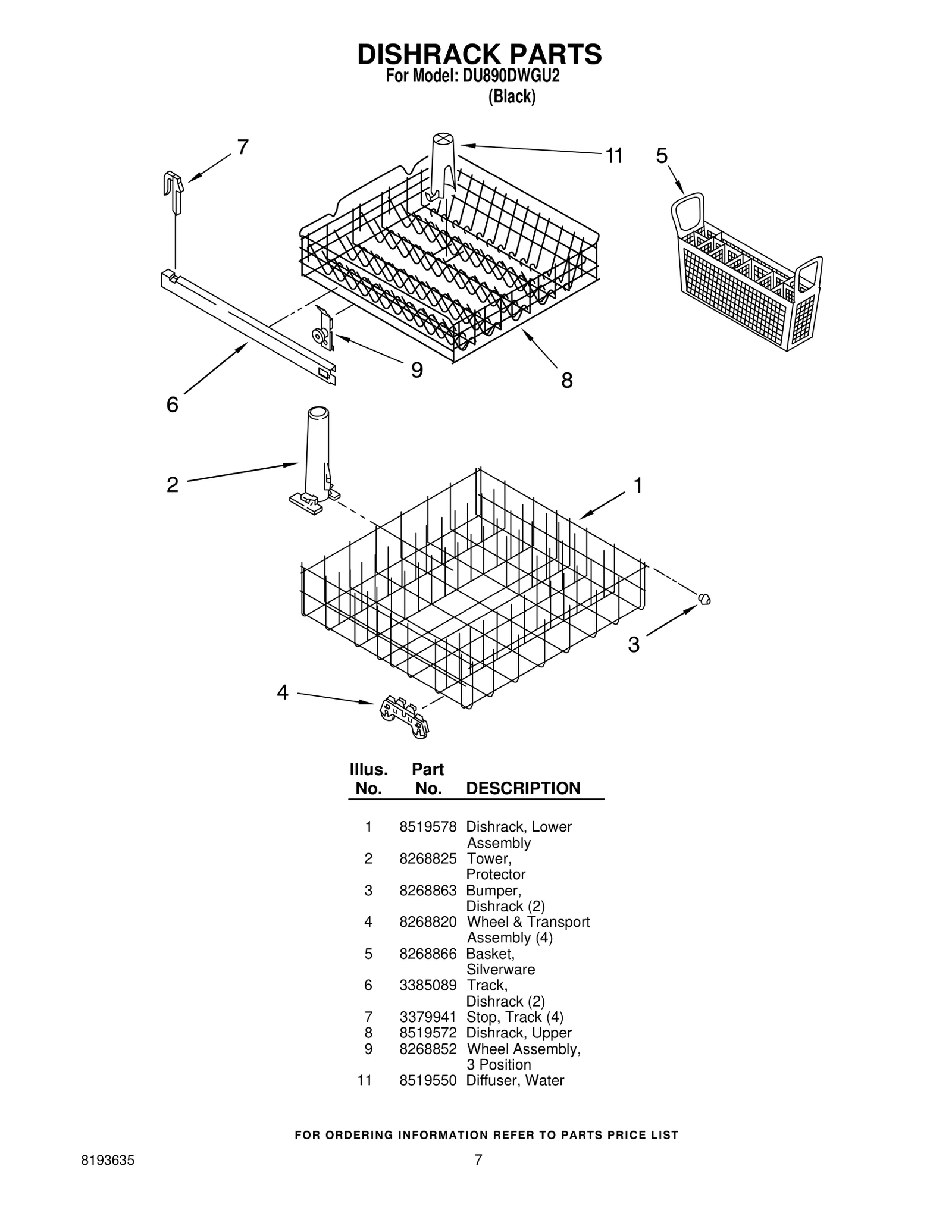 DISHRACK PARTS
For Model: DU890DWGU2
(Black)

7
11
5
9
8
6
2
1
3
4

| Illus. No. | Part No. | DESCRIPTION |
|---|---|---|
| 1 | 8519578 | Dishrack, Lower Assembly |
| 2 | 8268825 | Tower, Protector |
| 3 | 8268863 | Bumper, Dishrack (2) |
| 4 | 8268820 | Wheel & Transport Assembly (4) |
| 5 | 8268866 | Basket, Silverware |
| 6 | 3385089 | Track, Dishrack (2) |
| 7 | 3379941 | Stop, Track (4) |
| 8 | 8519572 | Dishrack, Upper |
| 9 | 8268852 | Wheel Assembly, 3 Position |
| 11 | 8519550 | Diffuser, Water |

FOR ORDERING INFORMATION REFER TO PARTS PRICE LIST

8193635
7