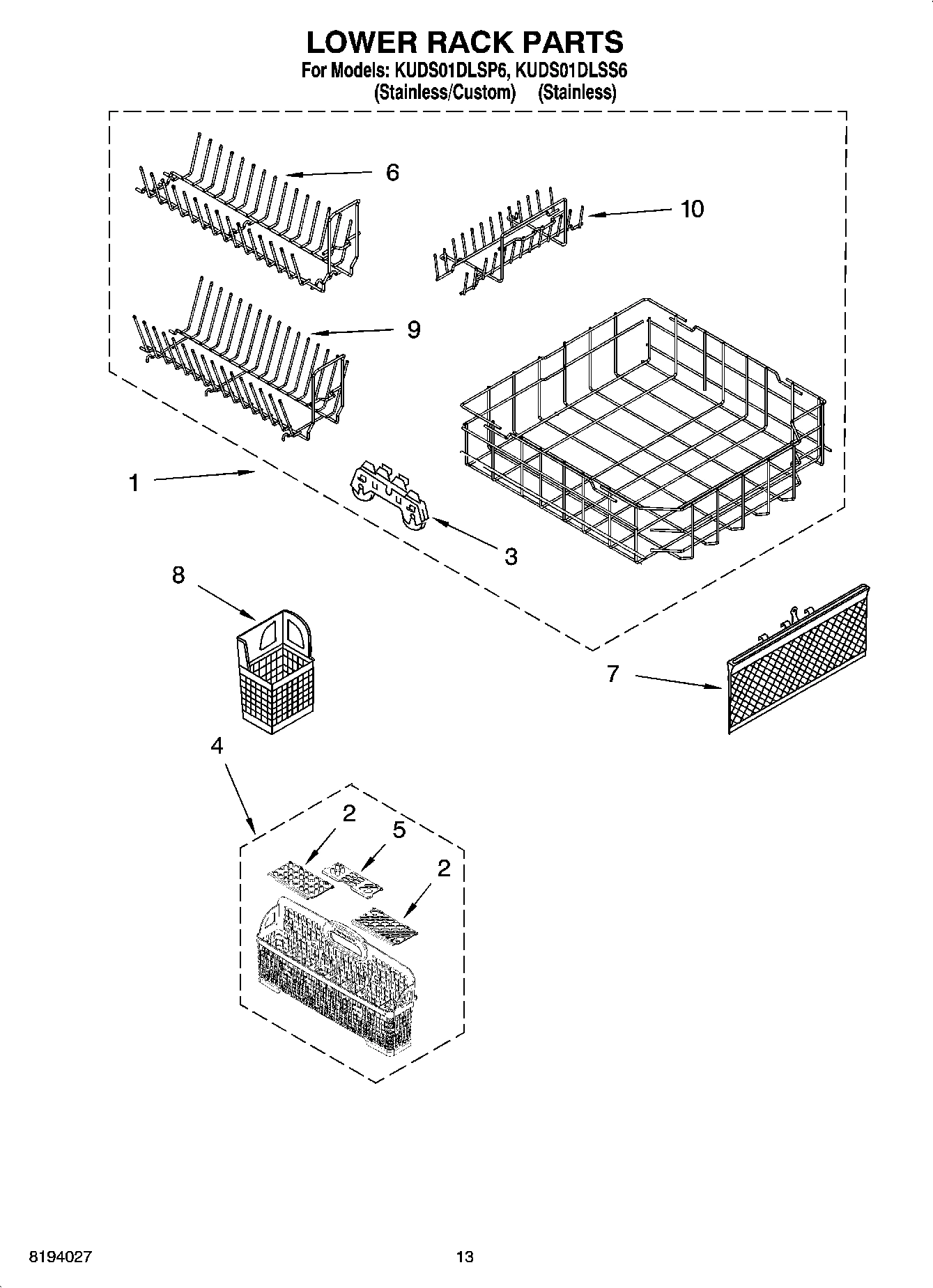 LOWER RACK PARTS

For Models: KUDS01DLSP6, KUDS01DLSS6
(Stainless/Custom) (Stainless)

6

10

9

1

3

8

7

4

2

5

2

8194027

13