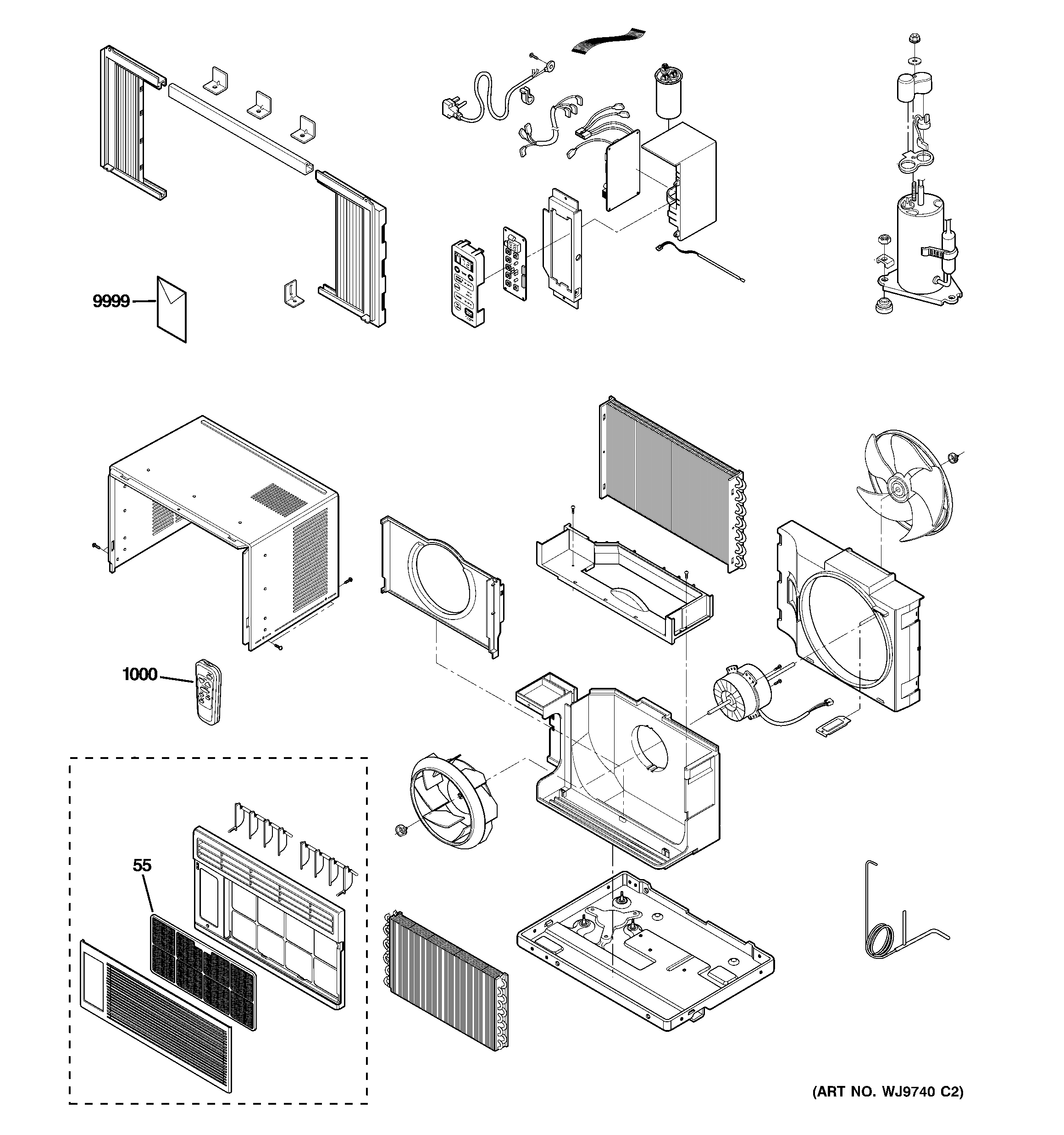 9999

1000

55

(ART NO. WJ9740 C2)