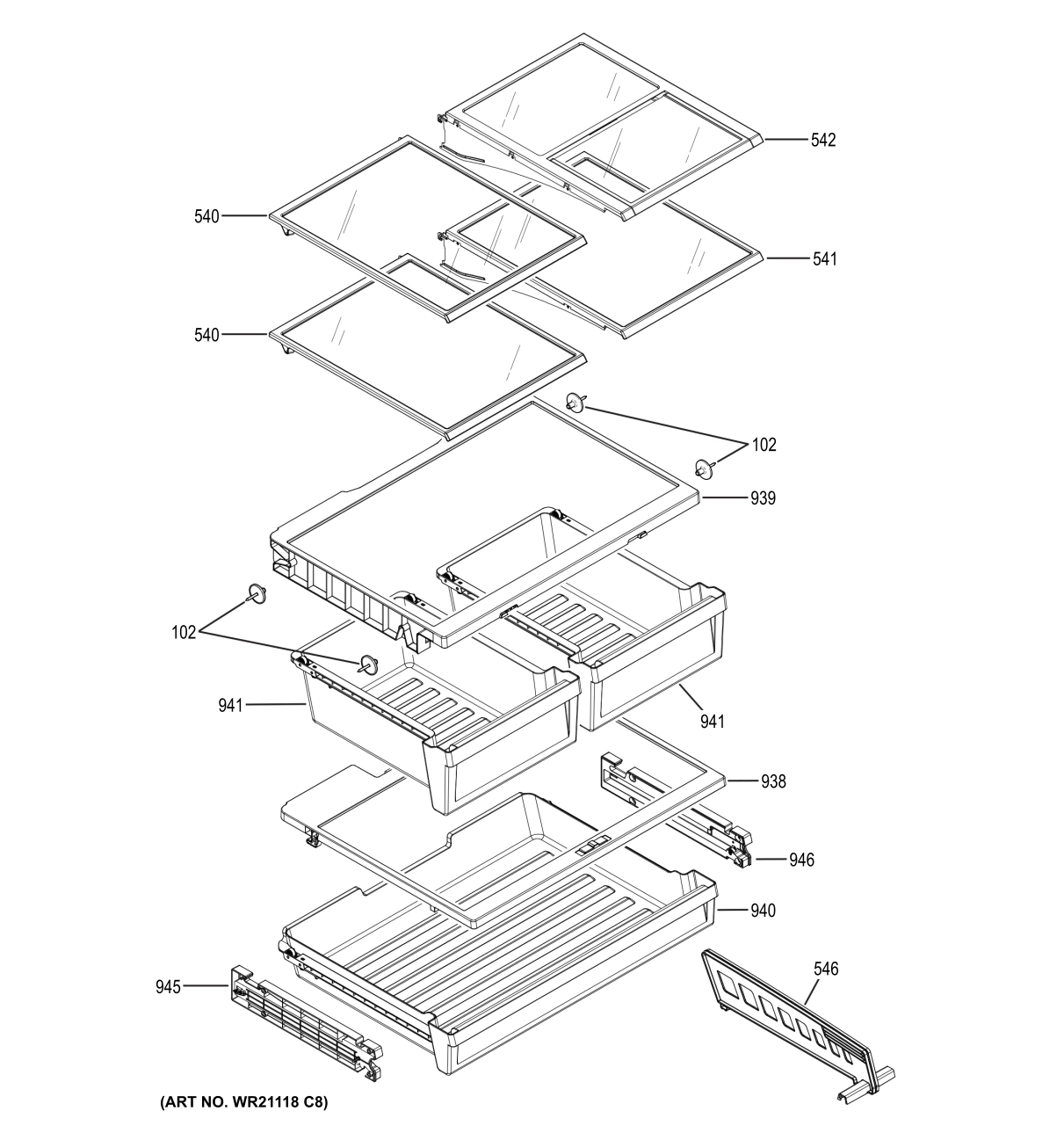 542
540
541
540
102
939
102
941
941
938
946
940
945
546
(ART NO. WR21118 C8)