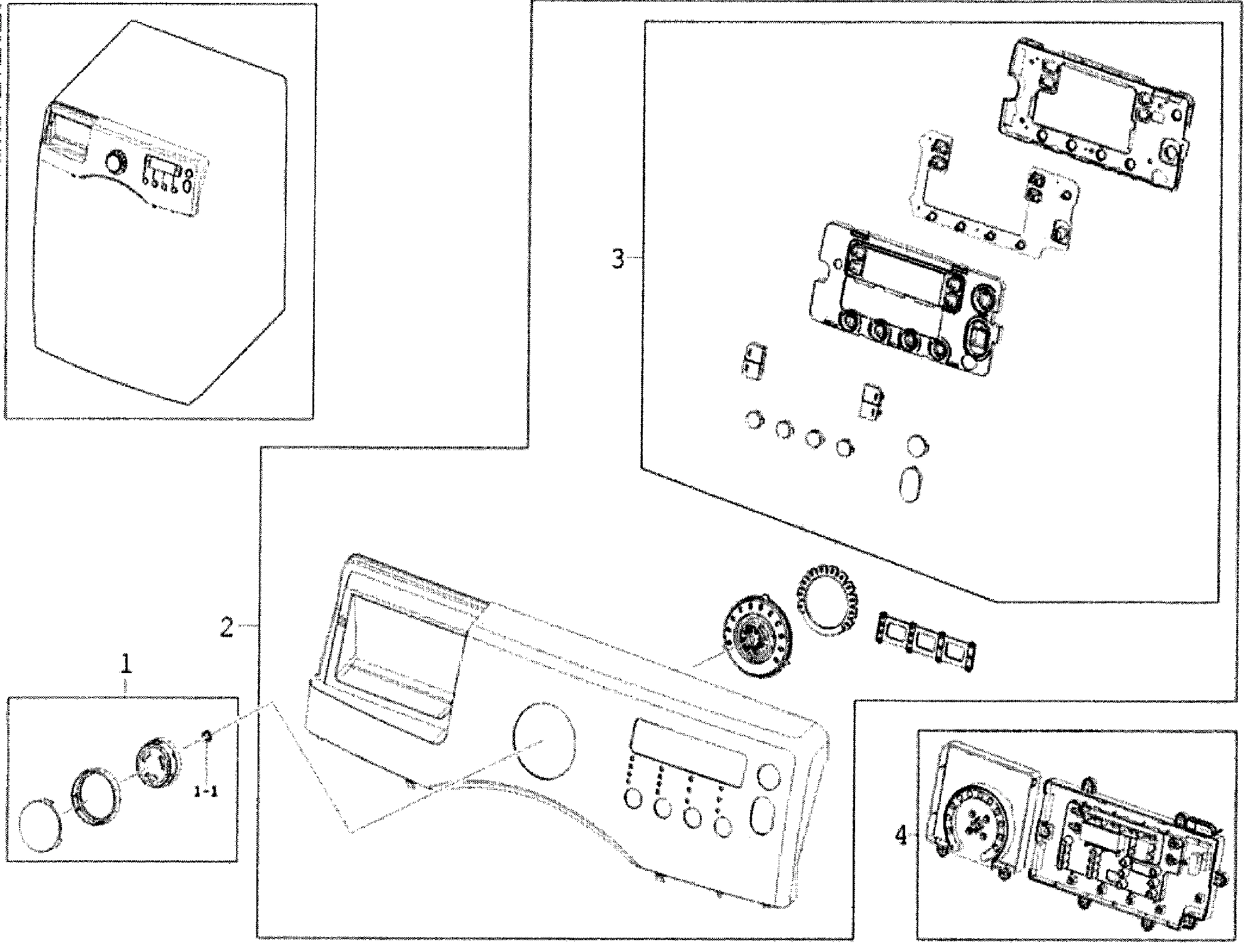 3
2
1
1-1
4