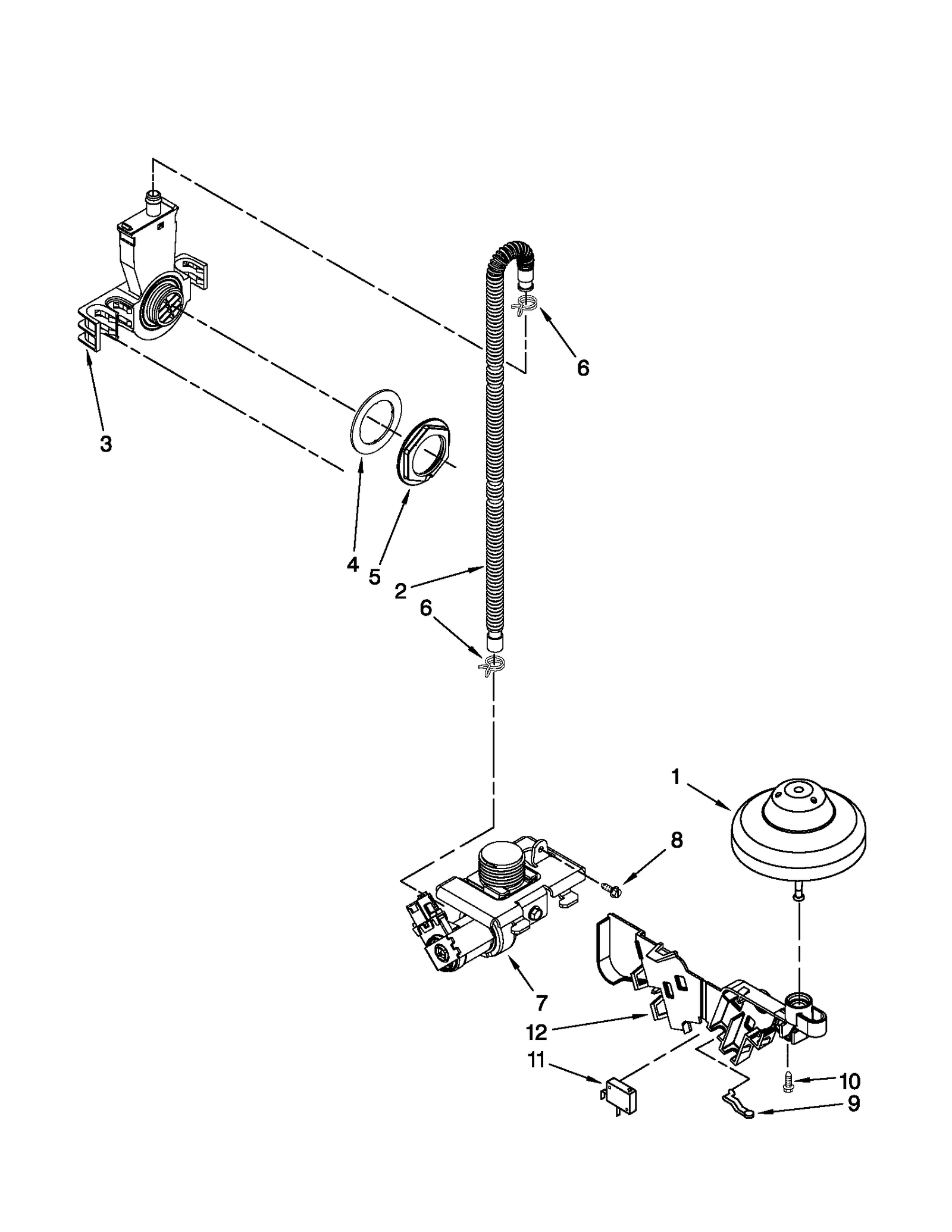 6
3
4
5
2
6
1
8
7
12
11
10
9