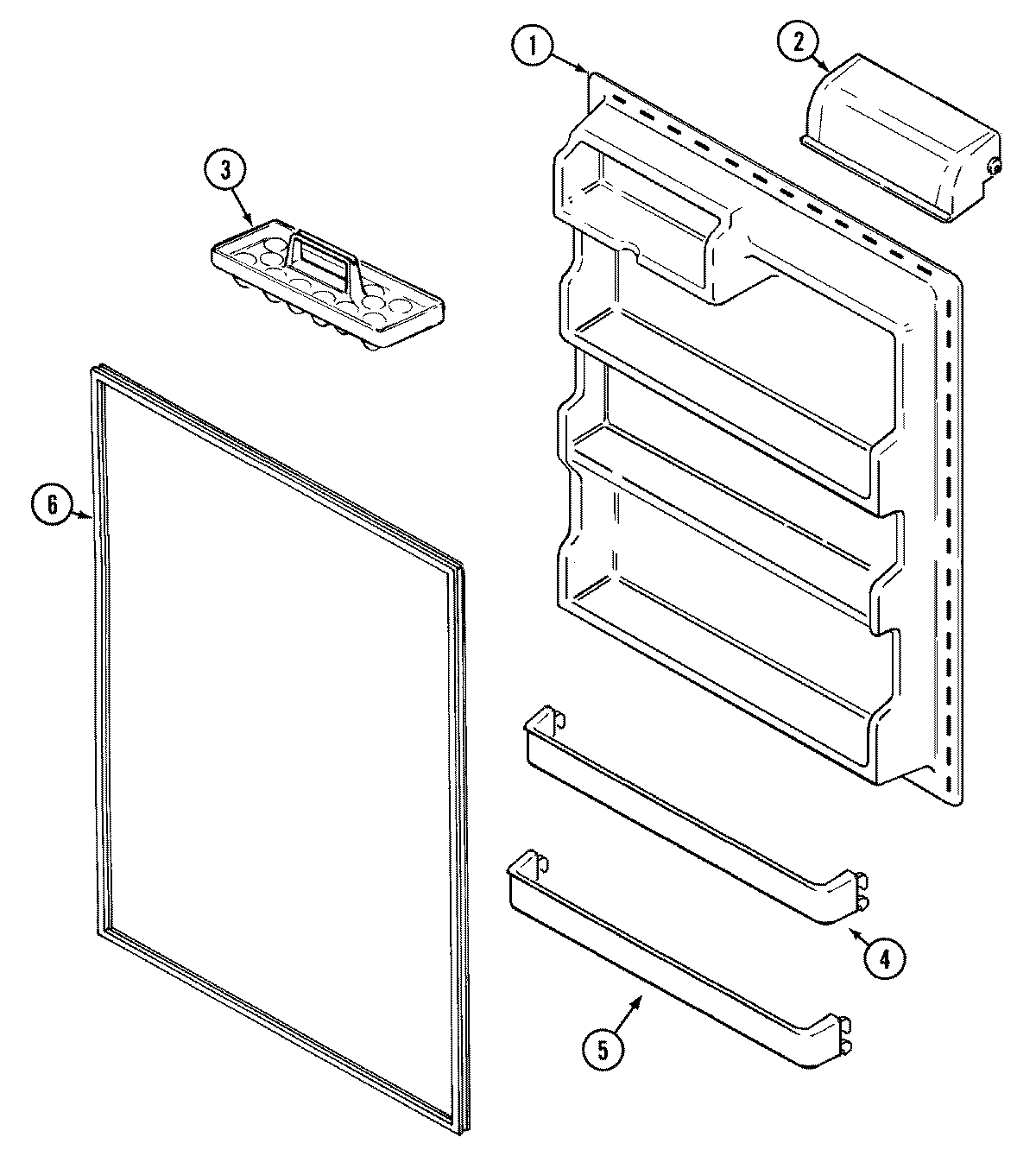 1
2
3
6
4
5