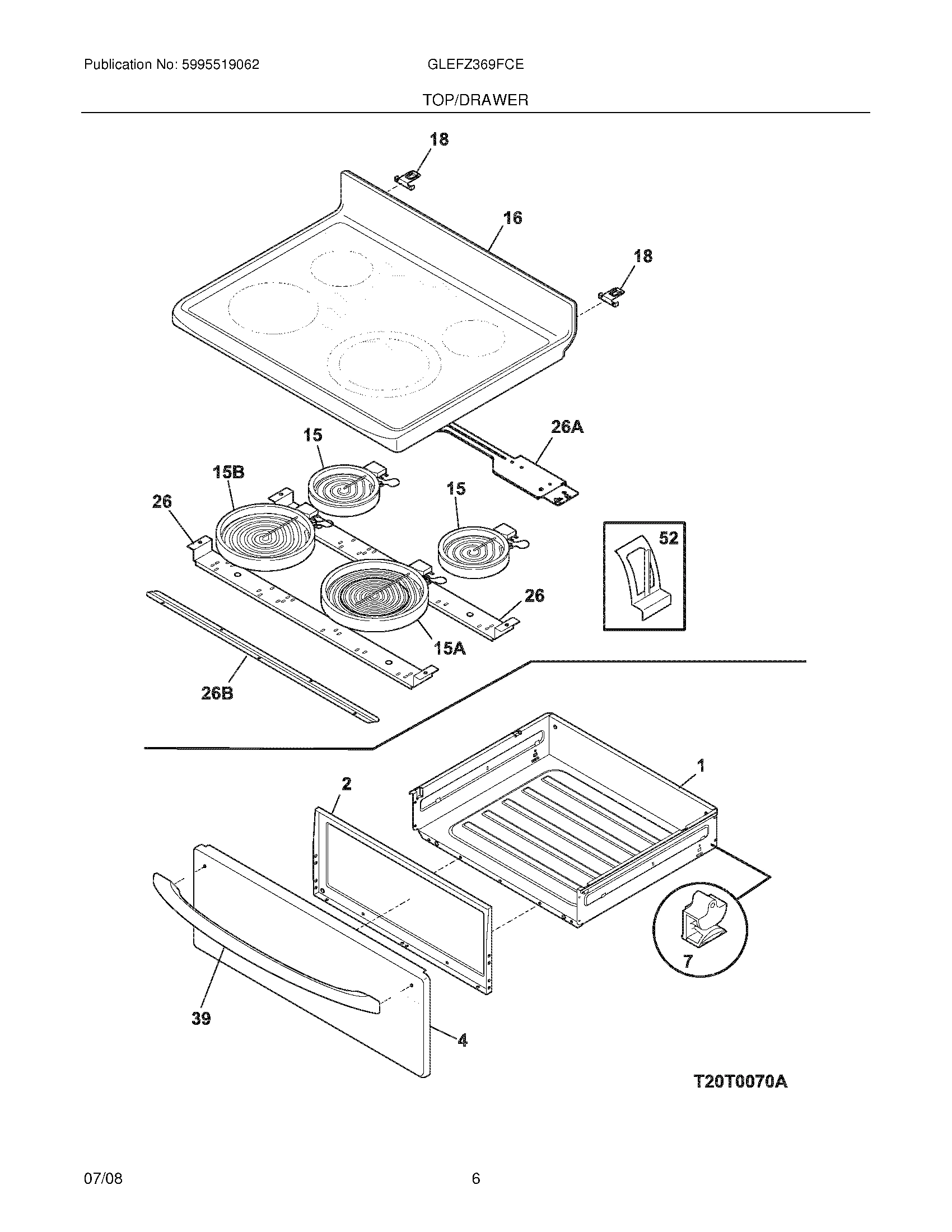 Publication No: 5995519062

GLEFZ369FCE

TOP/DRAWER

18

16

18

26A

15

15B

26

15

52

26

15A

26B

1

2

7

39

4

T20T0070A

07/08

6