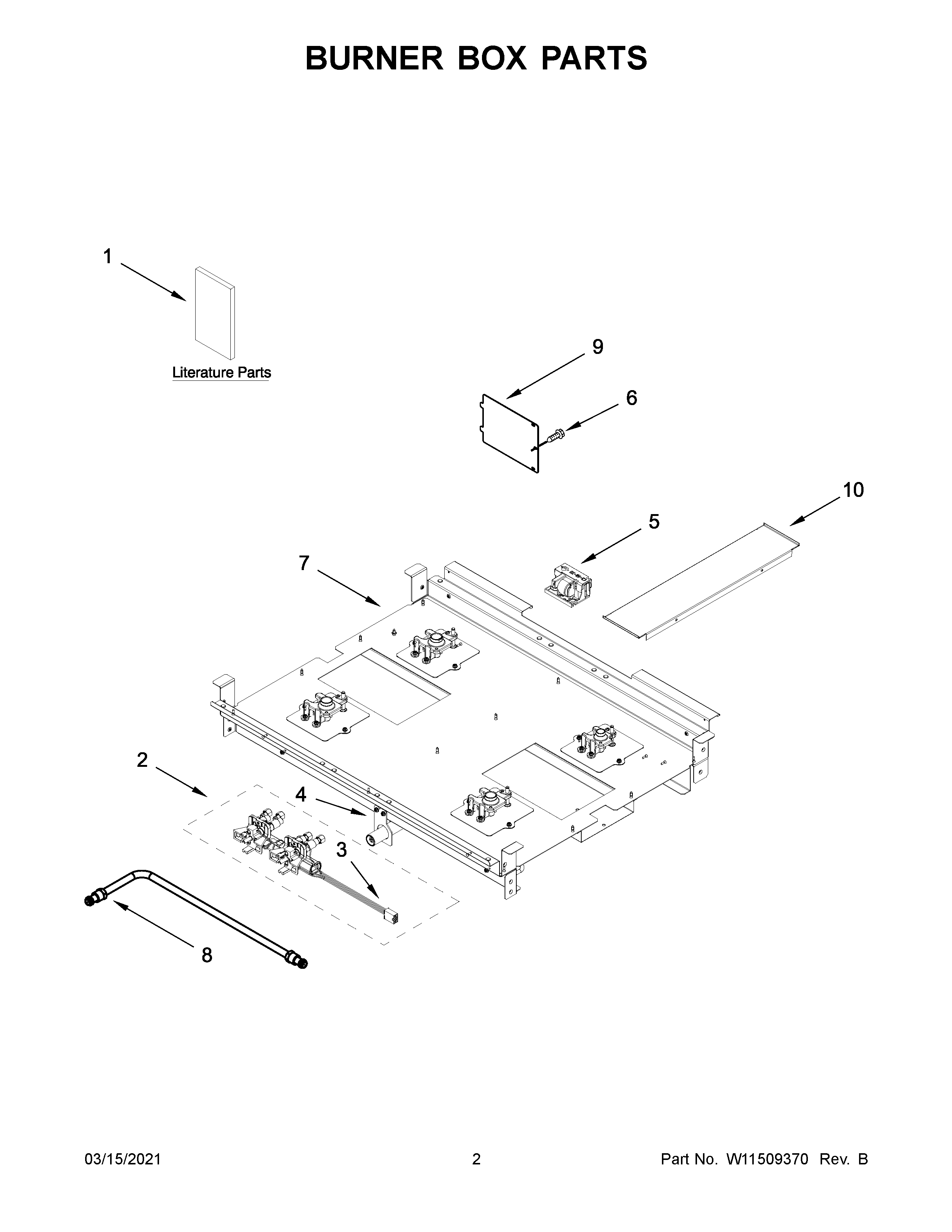 BURNER BOX PARTS

1

Literature Parts

9

6

10

5

7

2

4

3

8

03/15/2021

2

Part No. W11509370 Rev. B