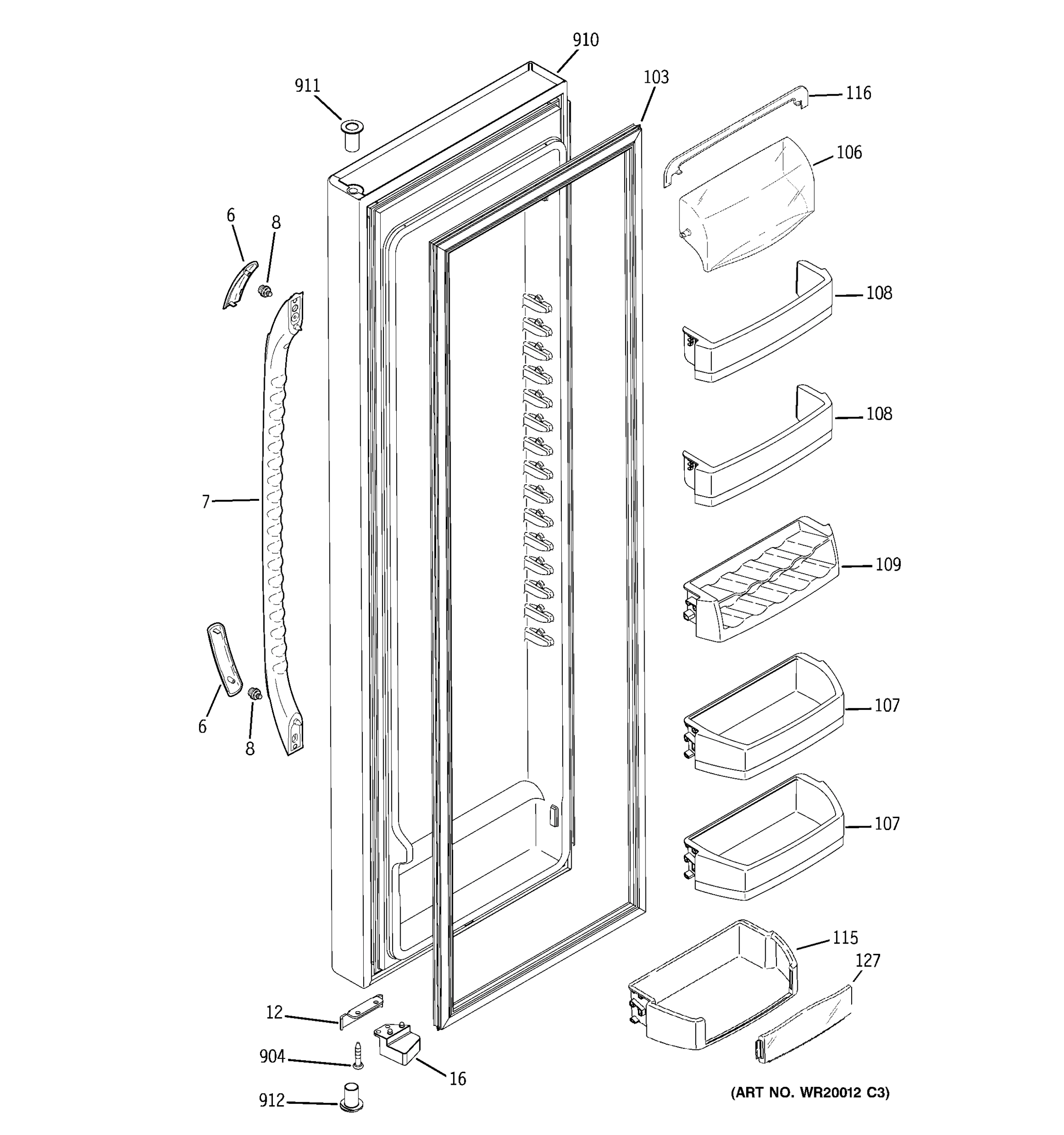 910
911
103
116
106
6
8
108
108
7
109
107
6
8
107
115
127
12
904
16
912
(ART NO. WR20012 C3)