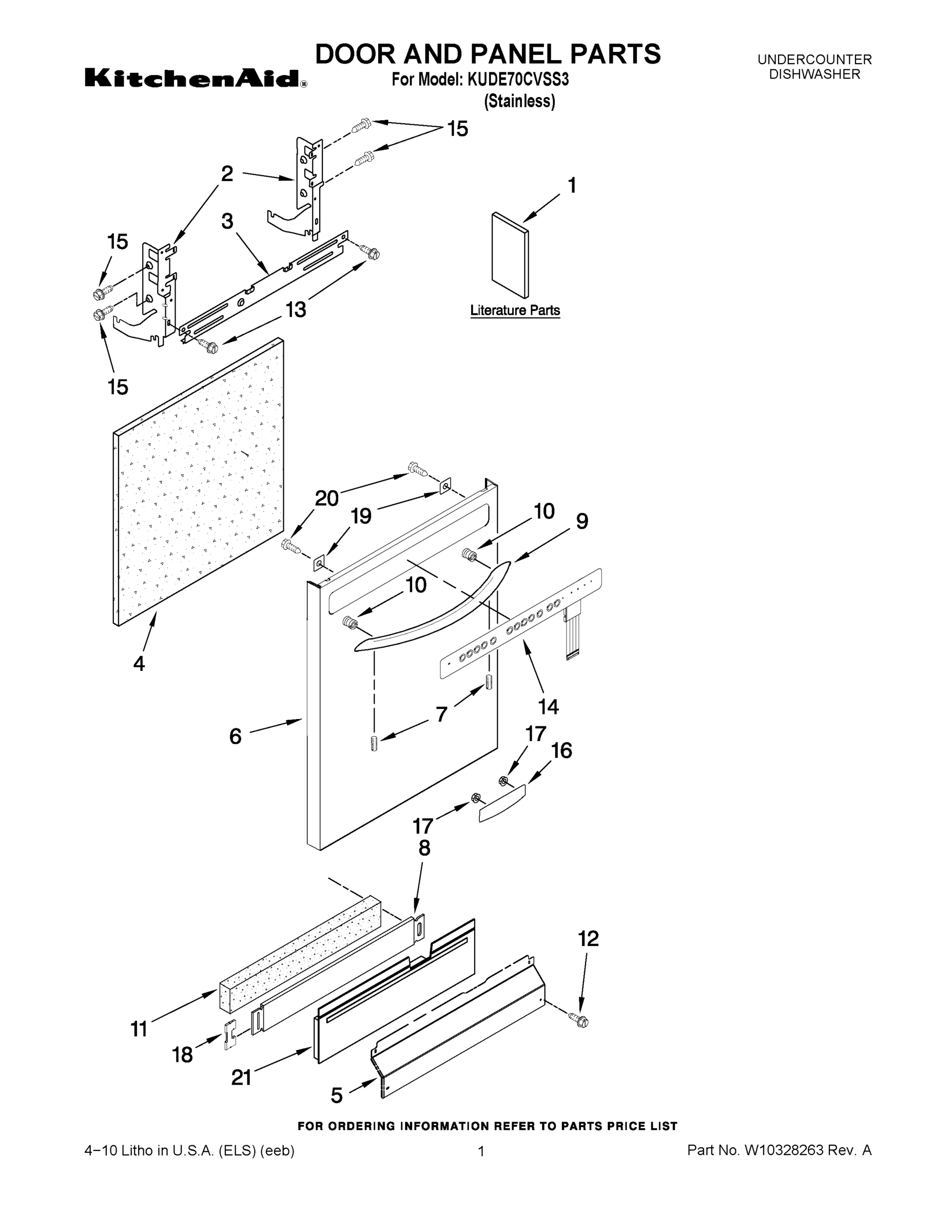 KitchenAid®

DOOR AND PANEL PARTS
For Model: KUDE70CVSS3
(Stainless)

UNDERCOUNTER
DISHWASHER

15
2
1
3
15
13
Literature Parts
15
20
19
10
9
10
4
14
7
6
17
16
17
8
12
11
18
21
5

FOR ORDERING INFORMATION REFER TO PARTS PRICE LIST

4−10 Litho in U.S.A. (ELS) (eeb)
1
Part No. W10328263 Rev. A