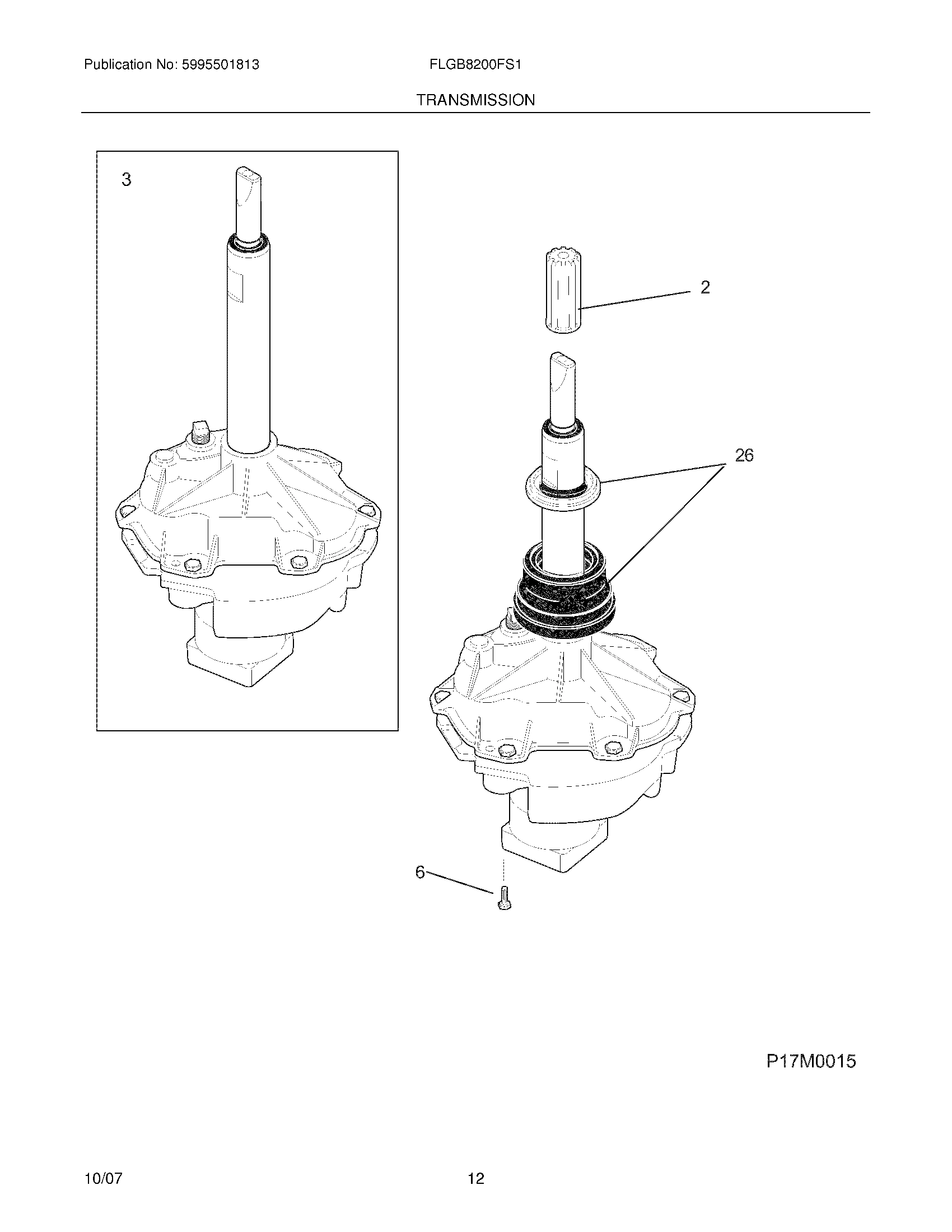 Publication No: 5995501813

FLGB8200FS1

TRANSMISSION

3

2

26

6

P17M0015

10/07

12