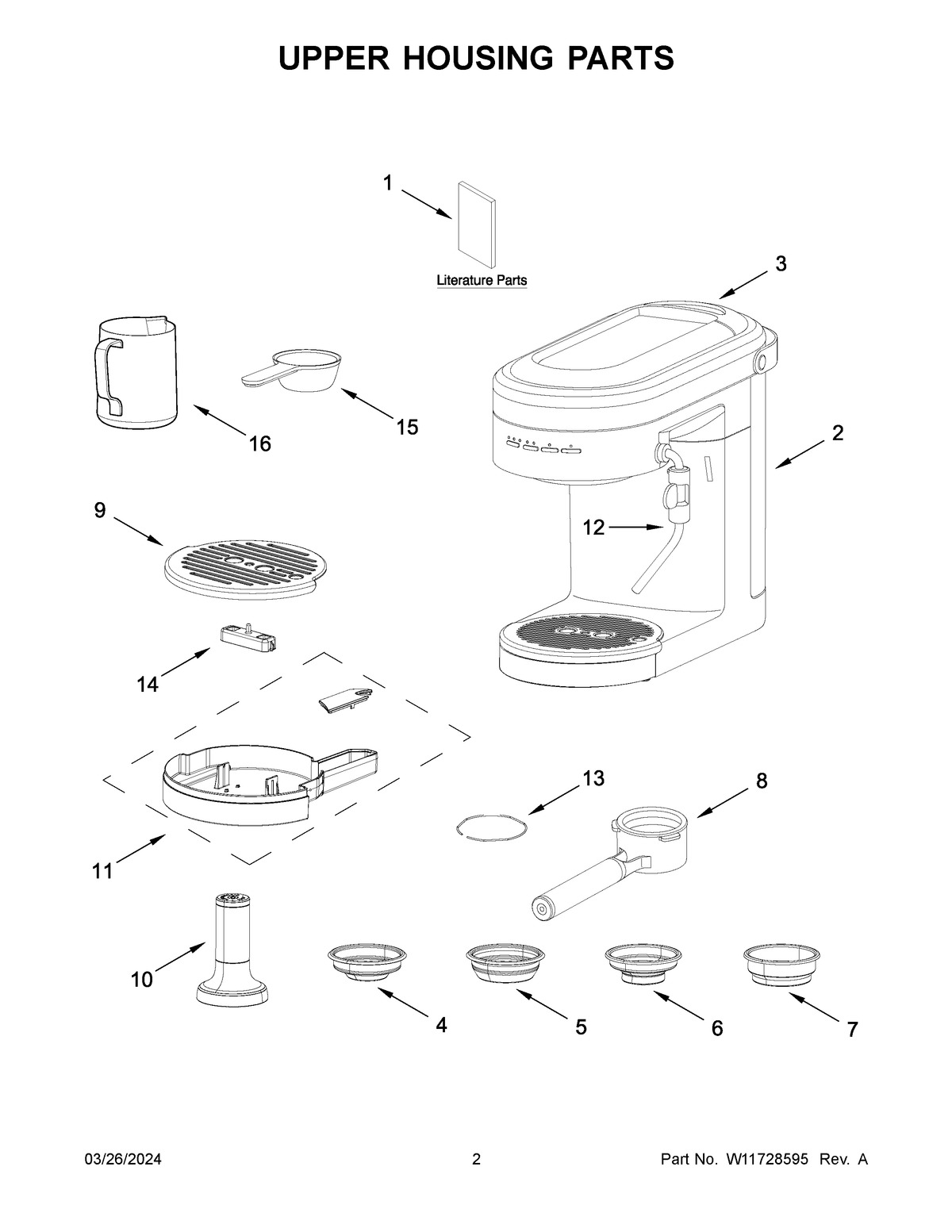 UPPER HOUSING PARTS

1

Literature Parts

3

16

15

2

9

12

14

13

8

11

10

4

5

6

7

03/26/2024

2

Part No. W11728595 Rev. A