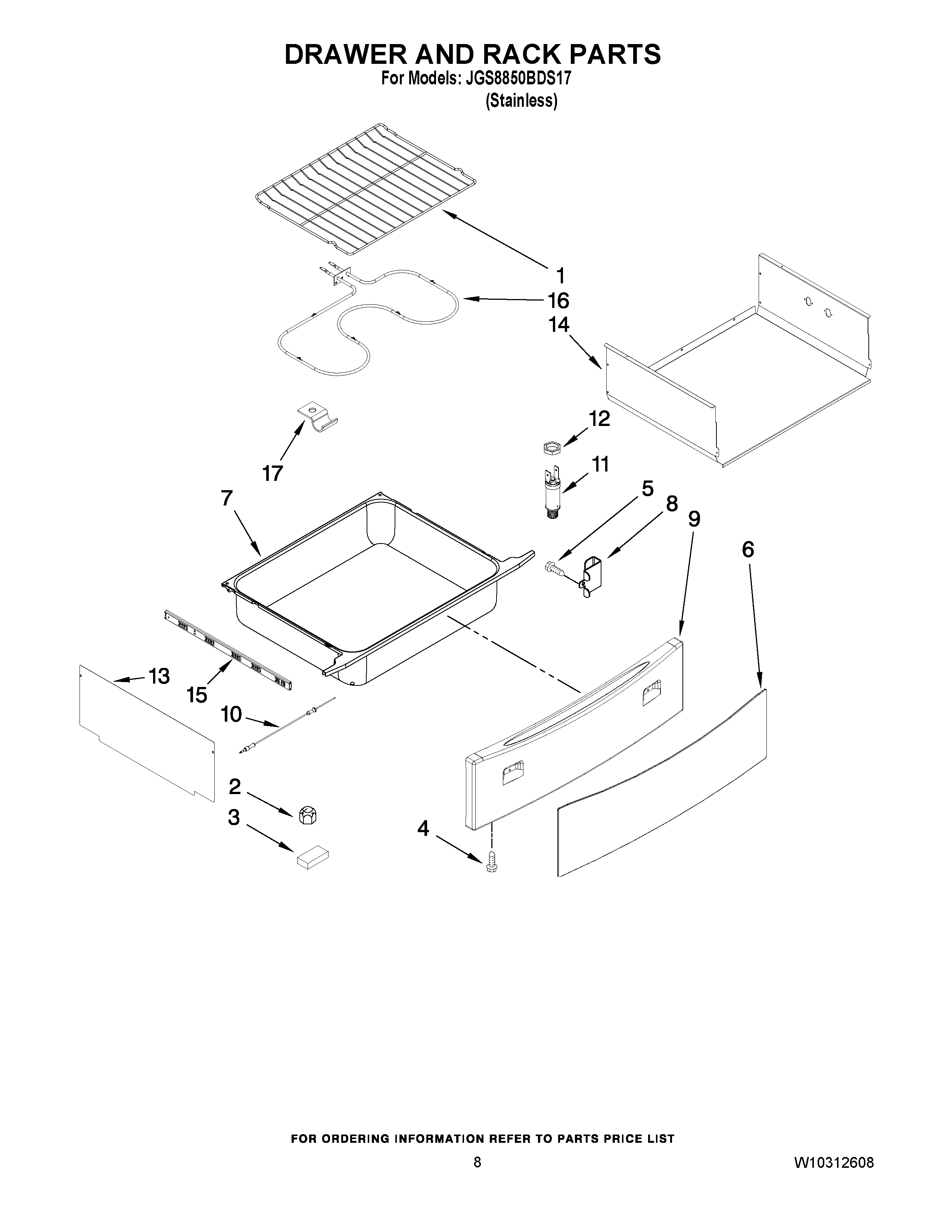 DRAWER AND RACK PARTS
For Models: JGS8850BDS17
(Stainless)

1
16
14
12
17
11
7
5
8
9
6
13
15
10
2
3
4

FOR ORDERING INFORMATION REFER TO PARTS PRICE LIST

8

W10312608