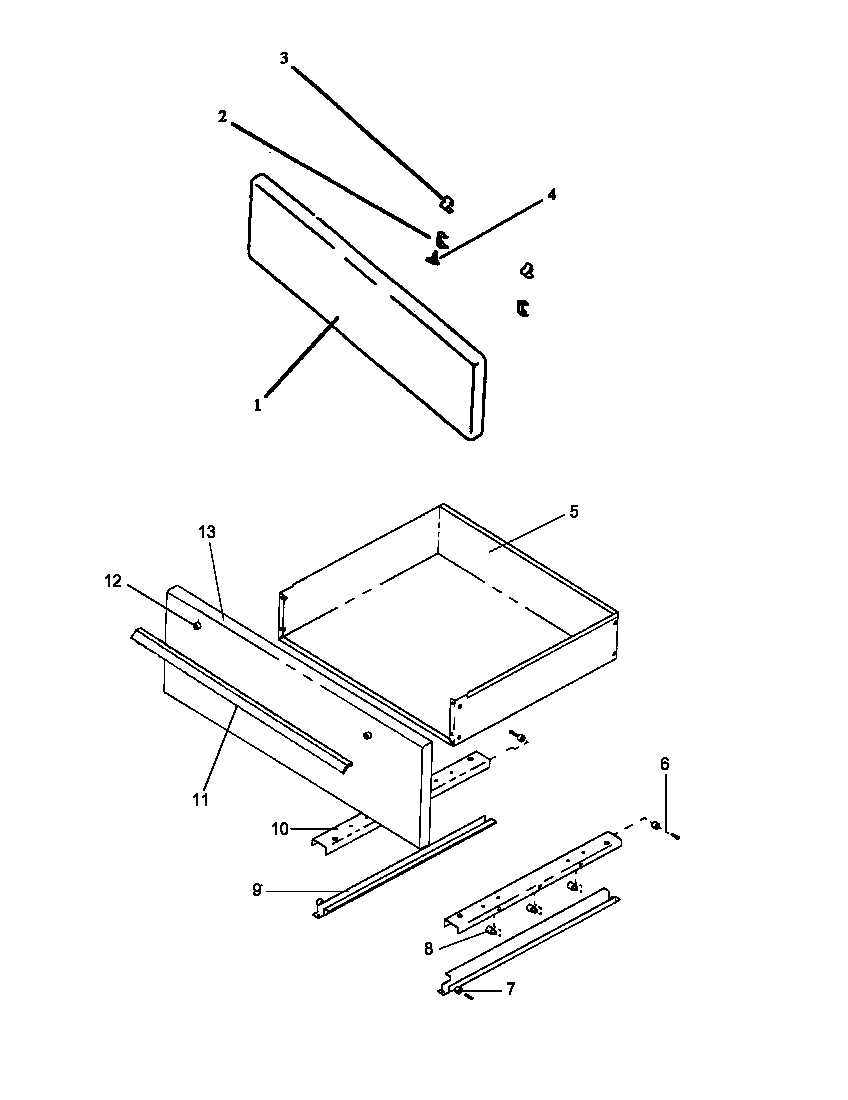 3
2
4
1
13
5
12
11
6
10
9
8
7