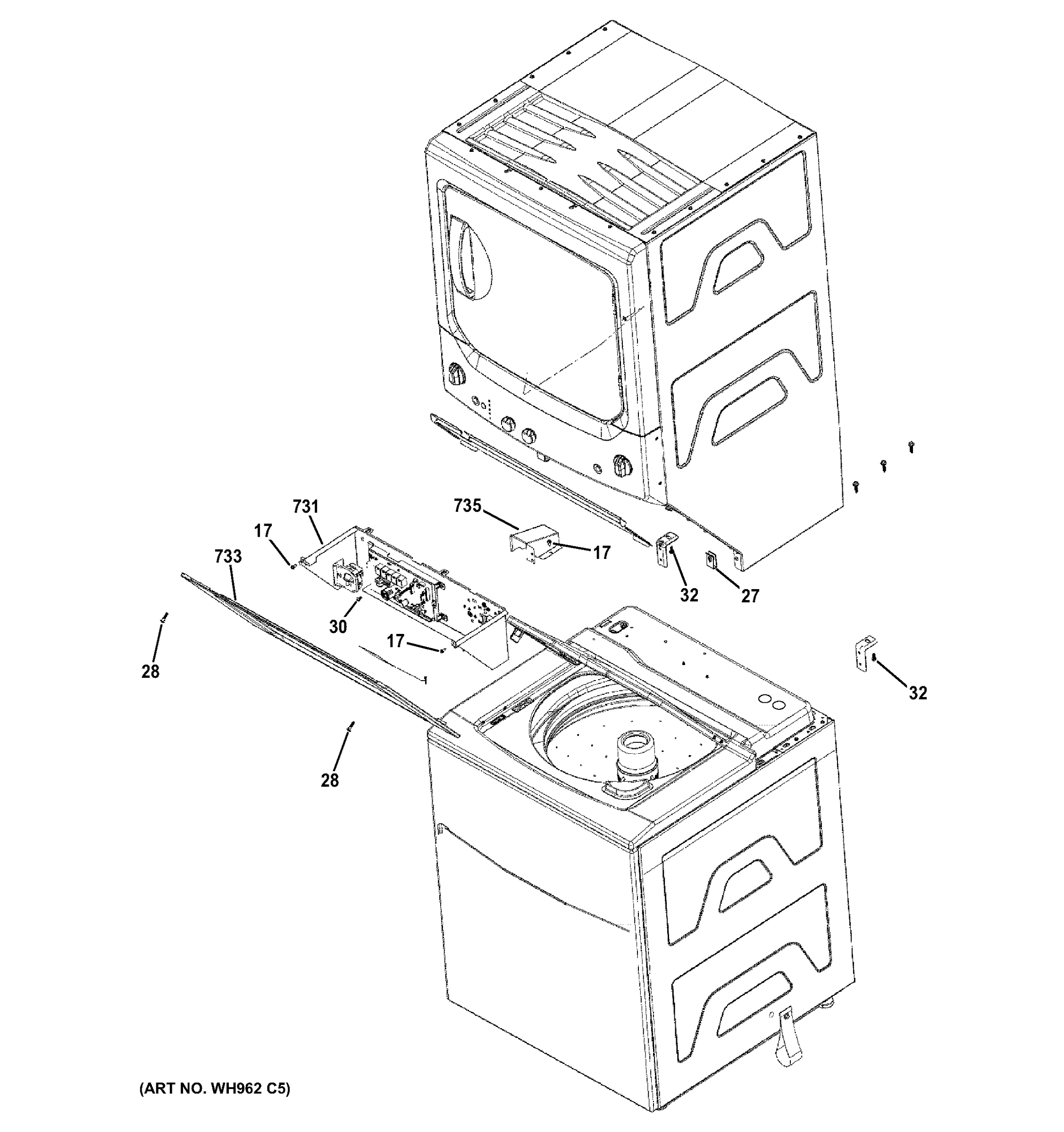 731
735
17
17
733
32
27
30
17
28
32
28
(ART NO. WH962 C5)