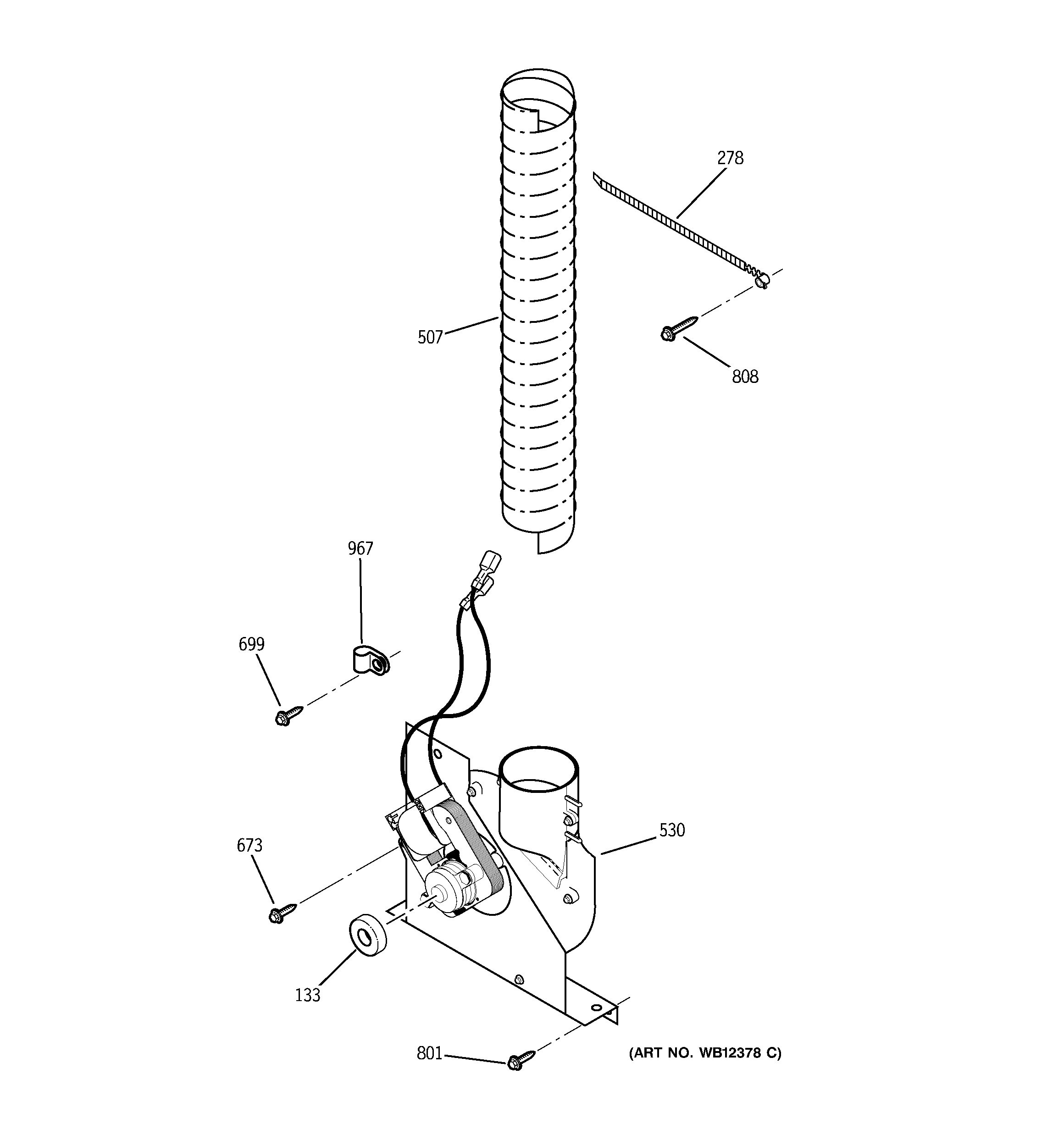 278

507

808

967

699

530

673

133

801

(ART NO. WB12378 C)