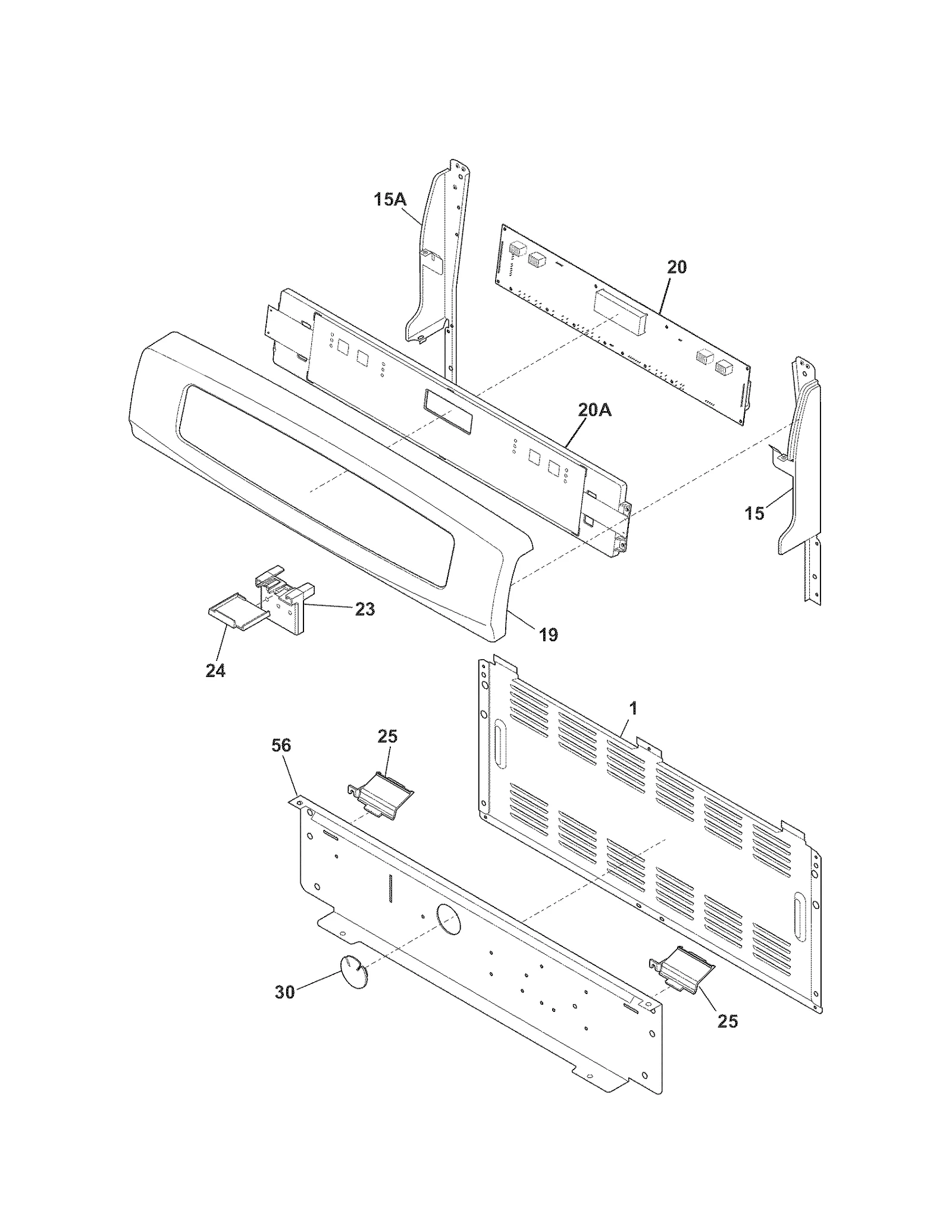 15A
20
20A
15
23
19
24
1
56
25
30
25