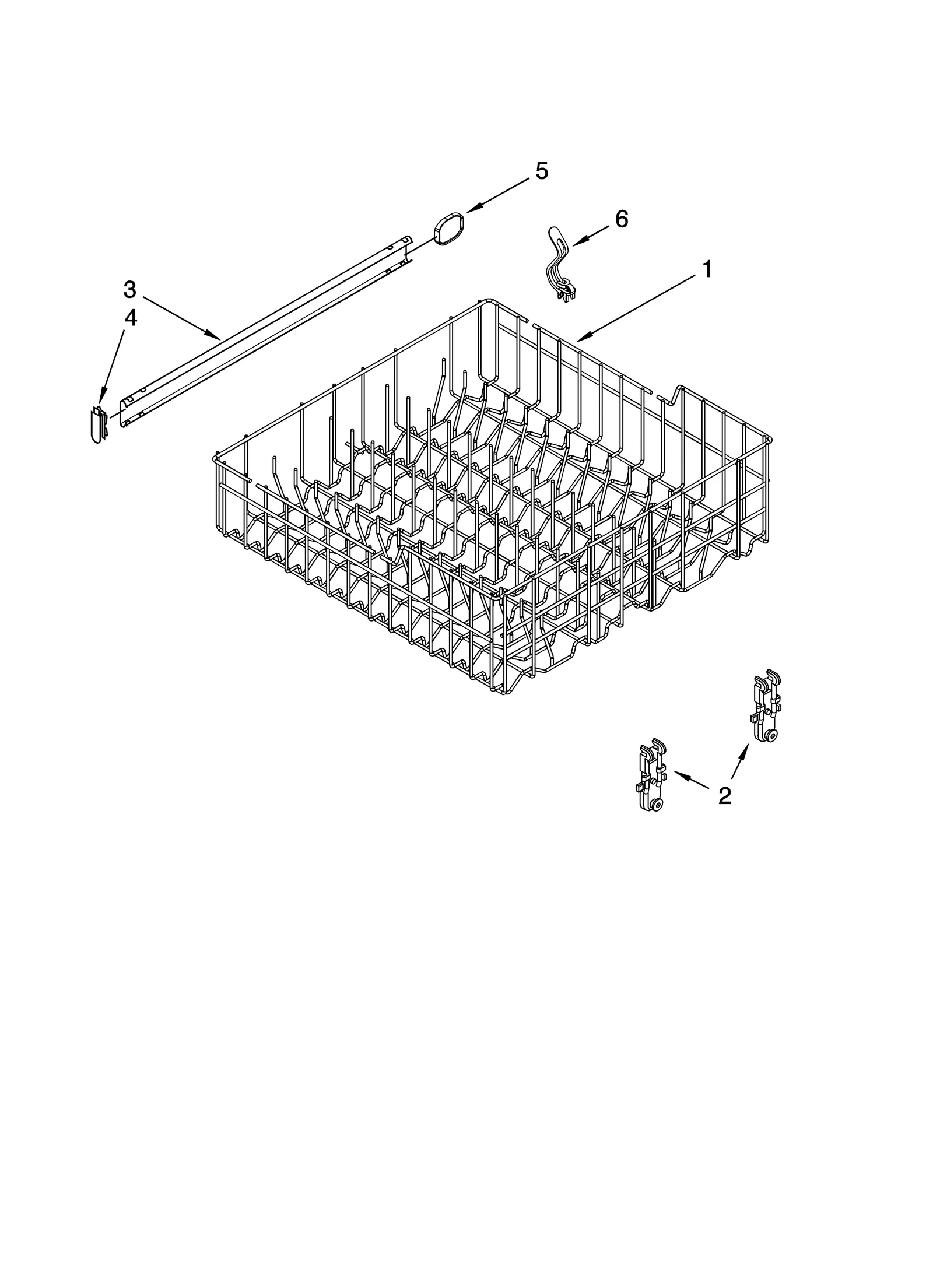 5
6
1
3
4
2