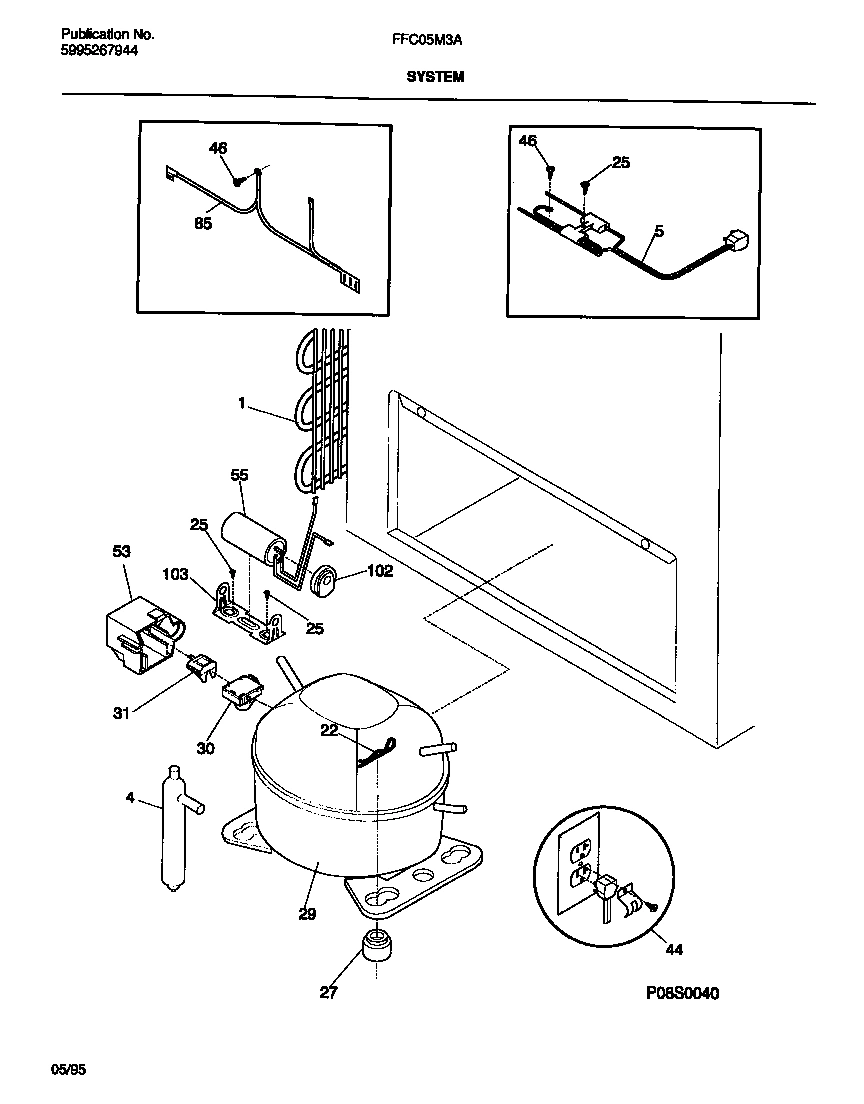 Publication No.
5995267944

FFC05M3A

SYSTEM

46
85

46
25
5

1
55
25
53
103
102
25
31
30
22
4
29
27
44

P08S0040

05/95