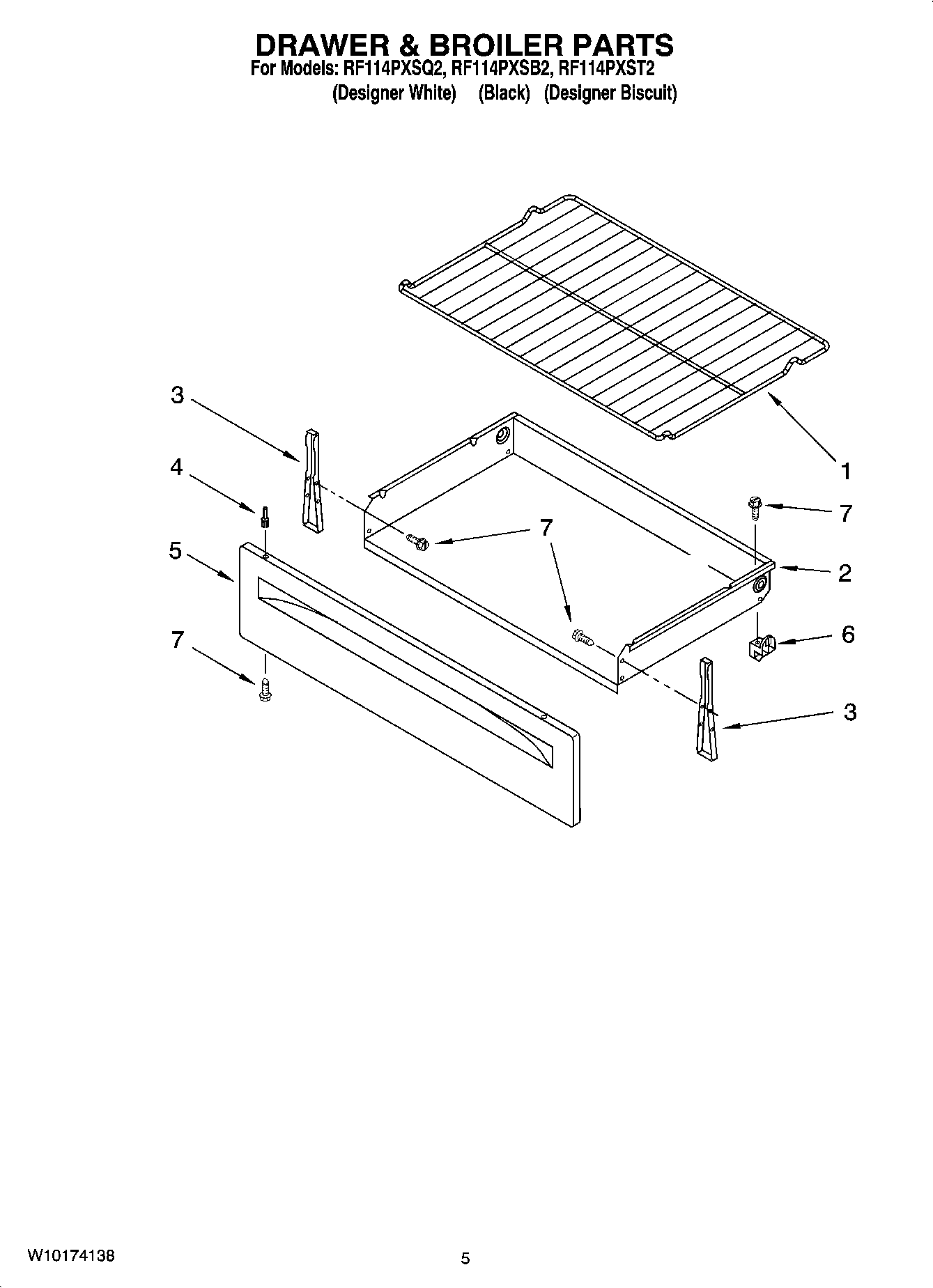 DRAWER & BROILER PARTS
For Models: RF114PXSQ2, RF114PXSB2, RF114PXST2
(Designer White) (Black) (Designer Biscuit)

3
4
5
7
7
1
7
2
6
3

W10174138

5