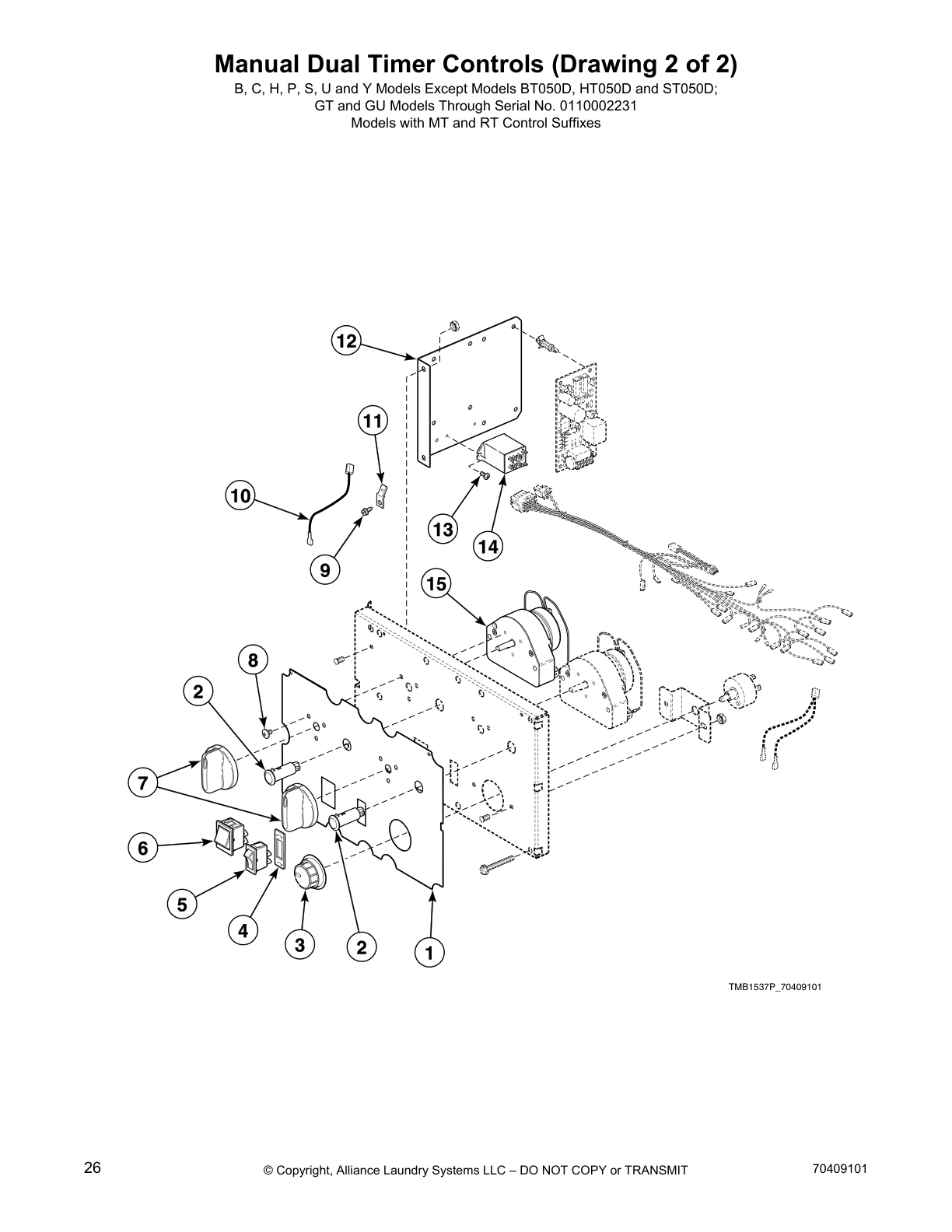 Manual Dual Timer Controls (Drawing 2 of 2)

B, C, H, P, S, U and Y Models Except Models BT050D, HT050D and ST050D; GT and GU Models Through Serial No. 0110002231 Models with MT and RT Control Suffixes

12
11
10
13
14
9
15
8
2
7
6
5
4
3
2
1

TMB1537P_70409101

26

© Copyright, Alliance Laundry Systems LLC – DO NOT COPY or TRANSMIT

70409101