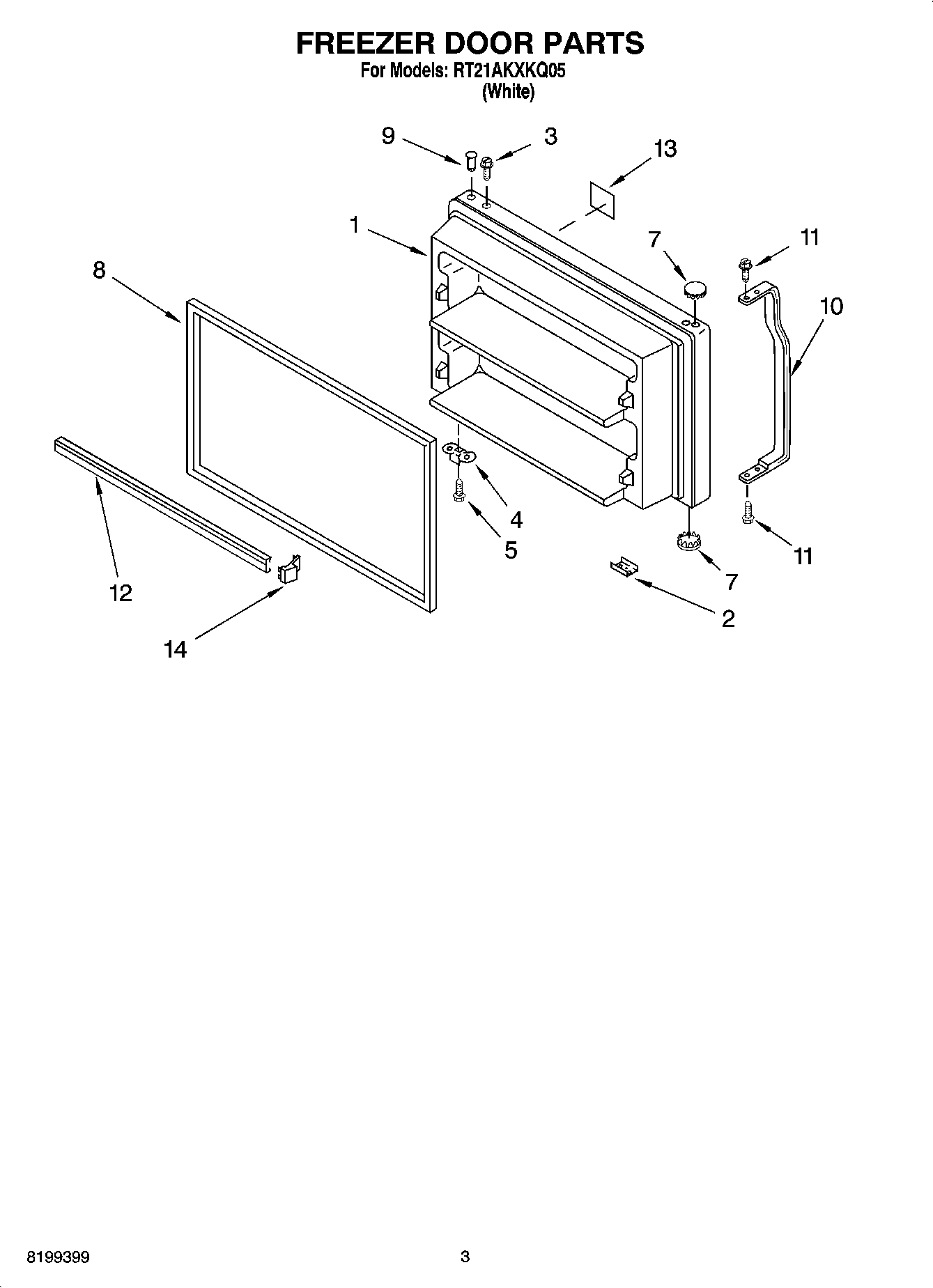 FREEZER DOOR PARTS
For Models: RT21AKXKQ05
(White)

9
3
13
1
7
11
8
10
4
5
11
7
12
2
14

8199399
3