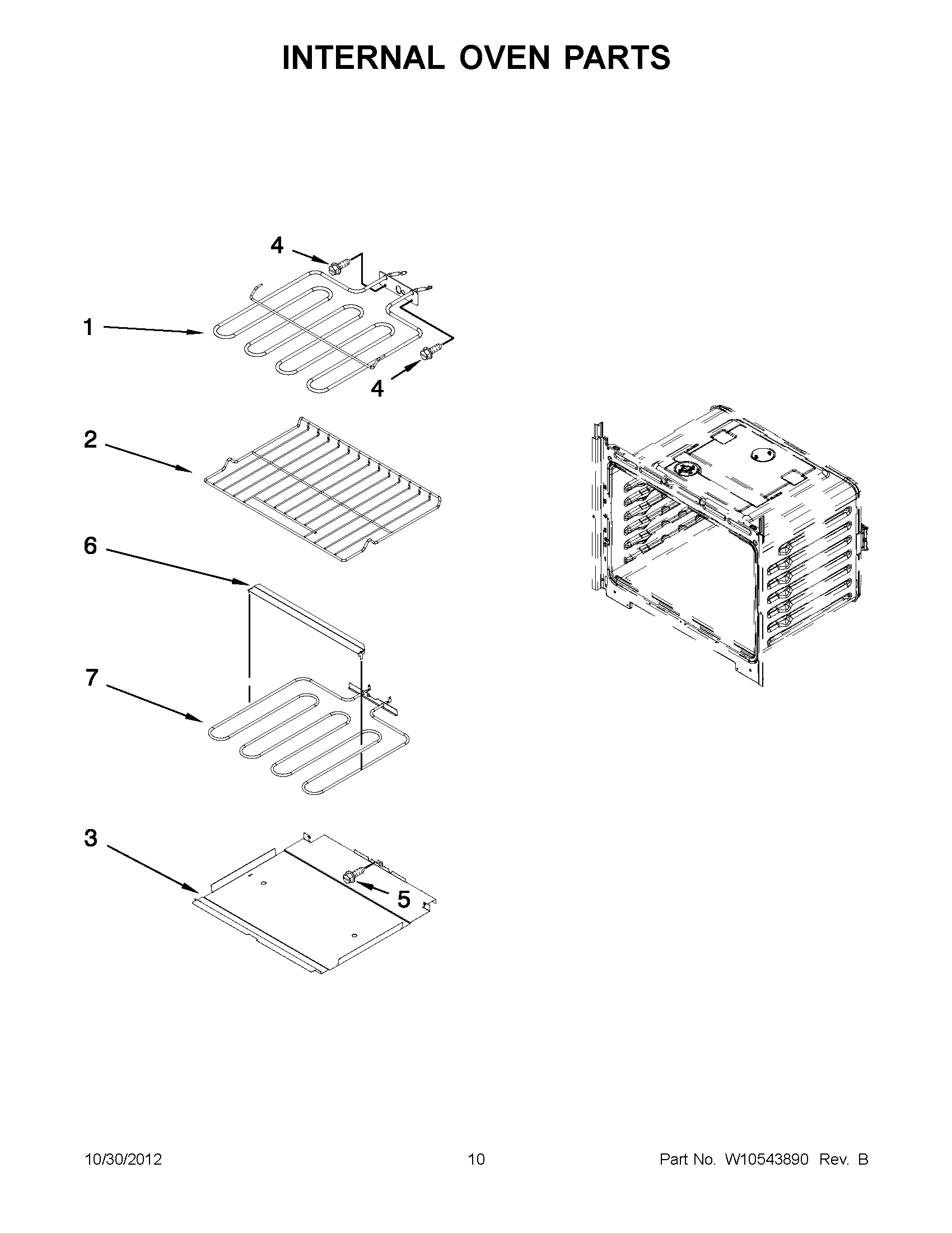 INTERNAL OVEN PARTS

4

1

4

2

6

7

3

5

10/30/2012

10

Part No. W10543890 Rev. B