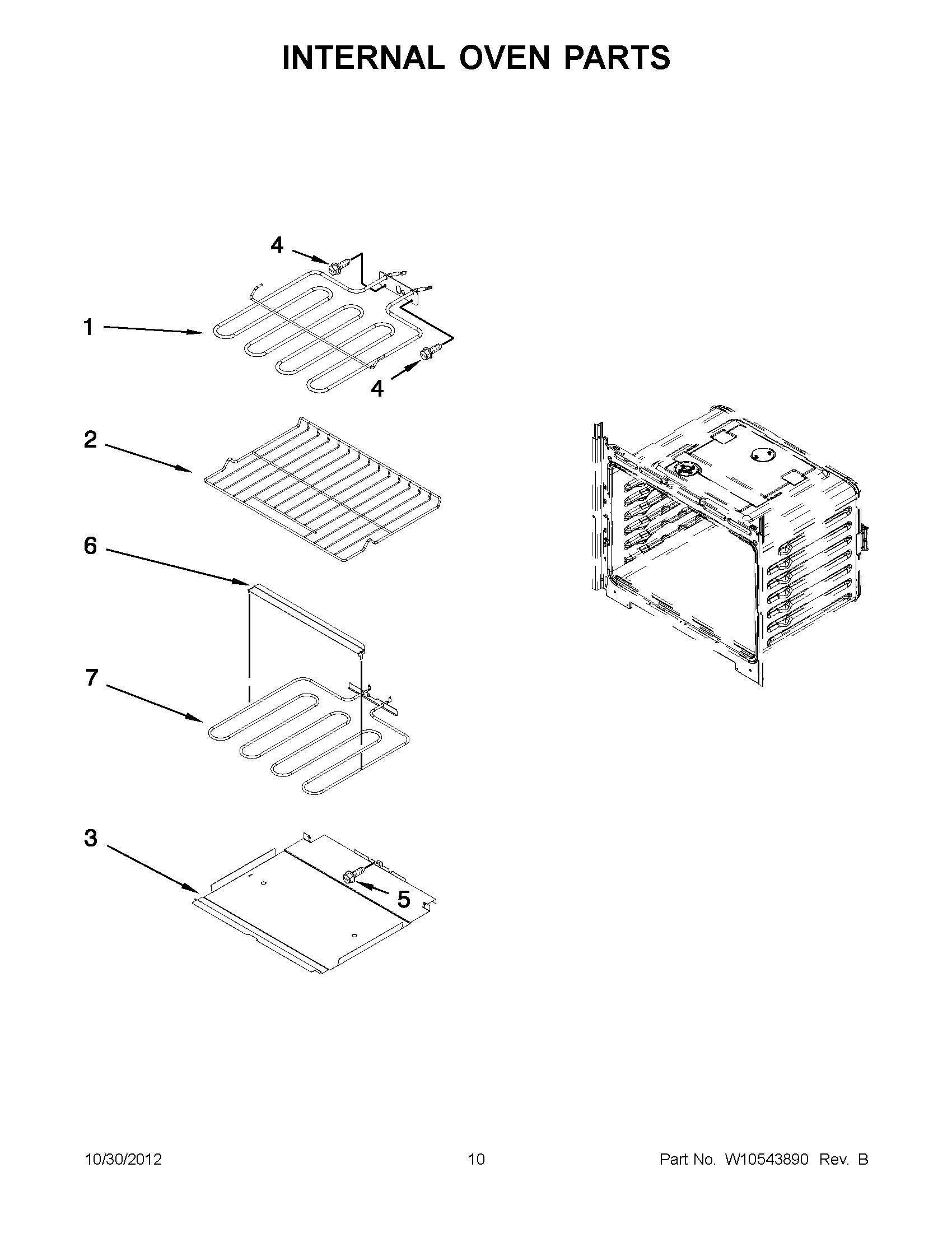 INTERNAL OVEN PARTS

4

1

4

2

6

7

3

5

10/30/2012

10

Part No. W10543890 Rev. B