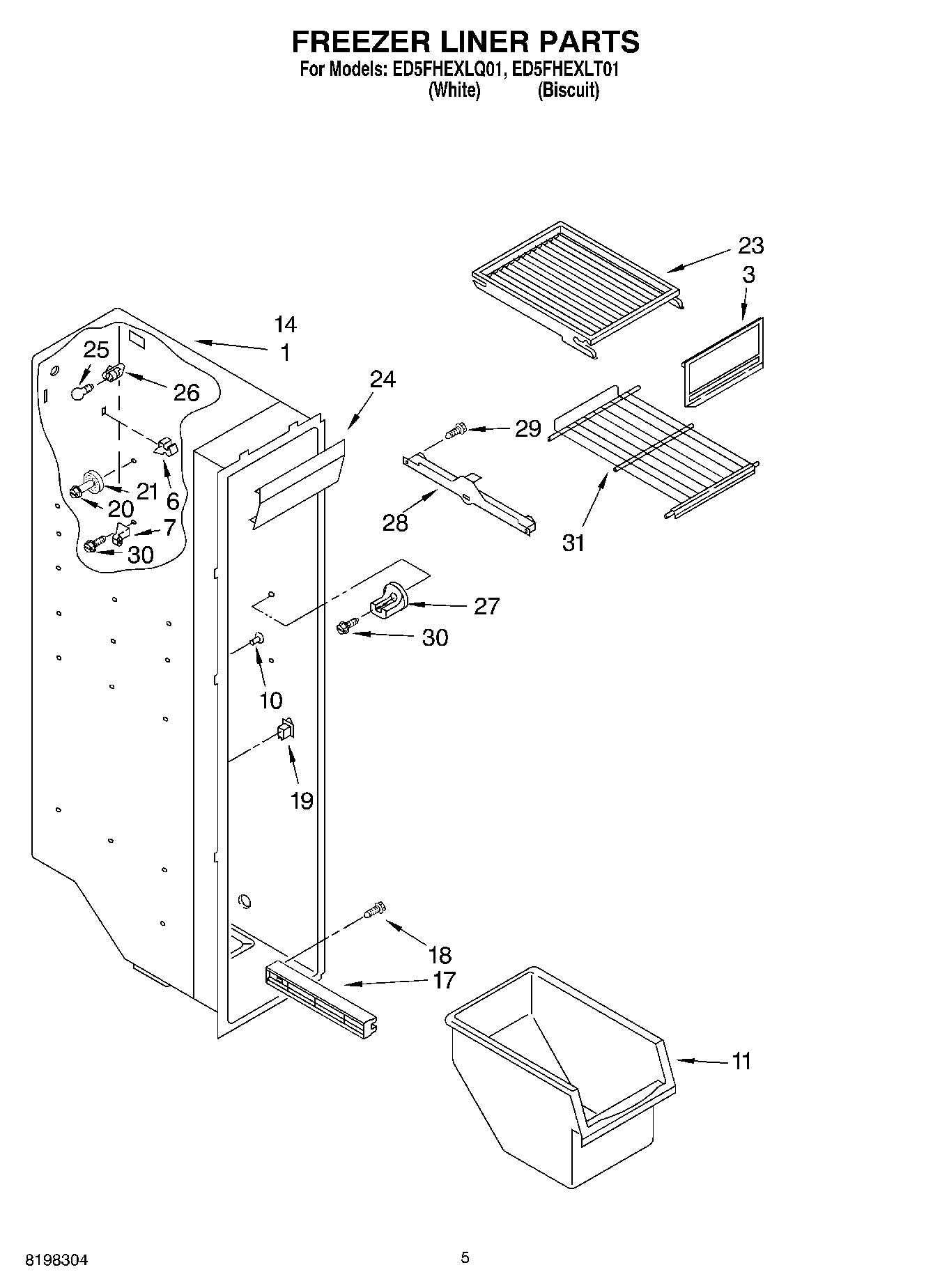 FREEZER LINER PARTS
For Models: ED5FHEXLQ01, ED5FHEXLT01
(White) (Biscuit)

23
3
14
1
25
26
24
29
21
6
20
7
30
28
31
27
30
10
19
18
17
11

8198304
5