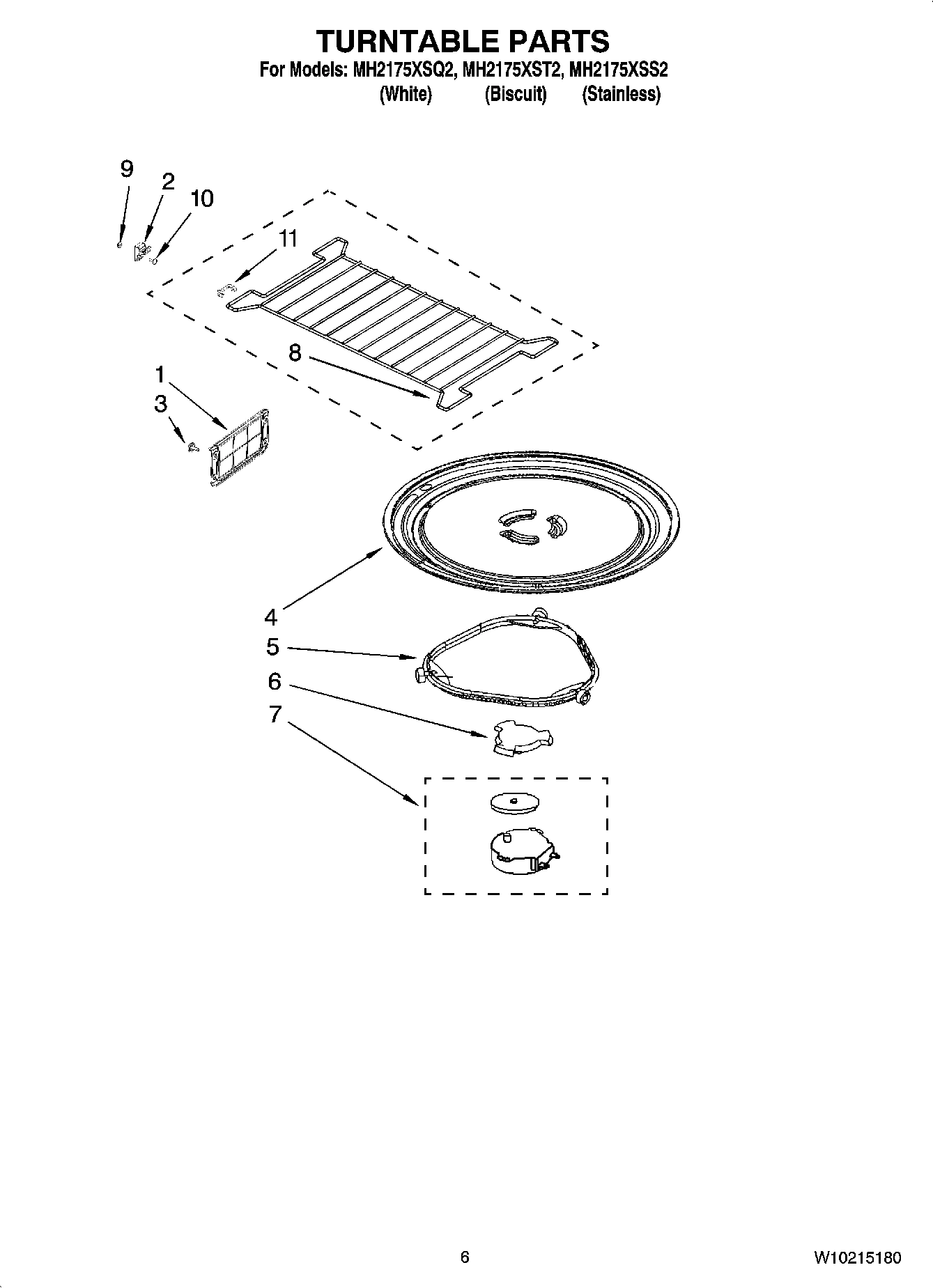 TURNTABLE PARTS
For Models: MH2175XSQ2, MH2175XST2, MH2175XSS2
(White) (Biscuit) (Stainless)

9
2
10
11
8
1
3
4
5
6
7

6

W10215180