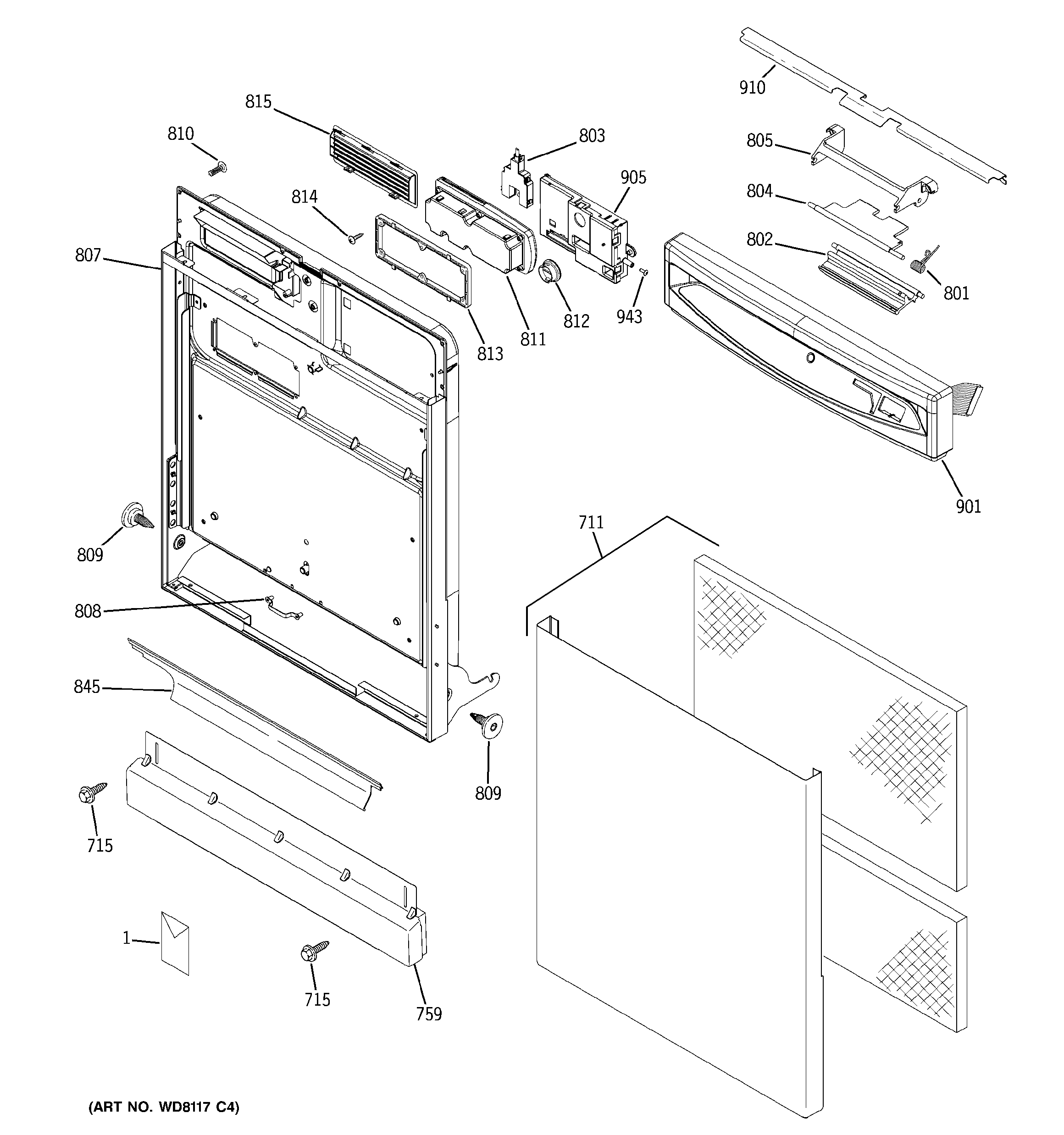 910

815

810

803

805

905

814

804

807

802

801

943

812

811

813

901

711

809

808

845

809

715

1

715

759

(ART NO. WD8117 C4)