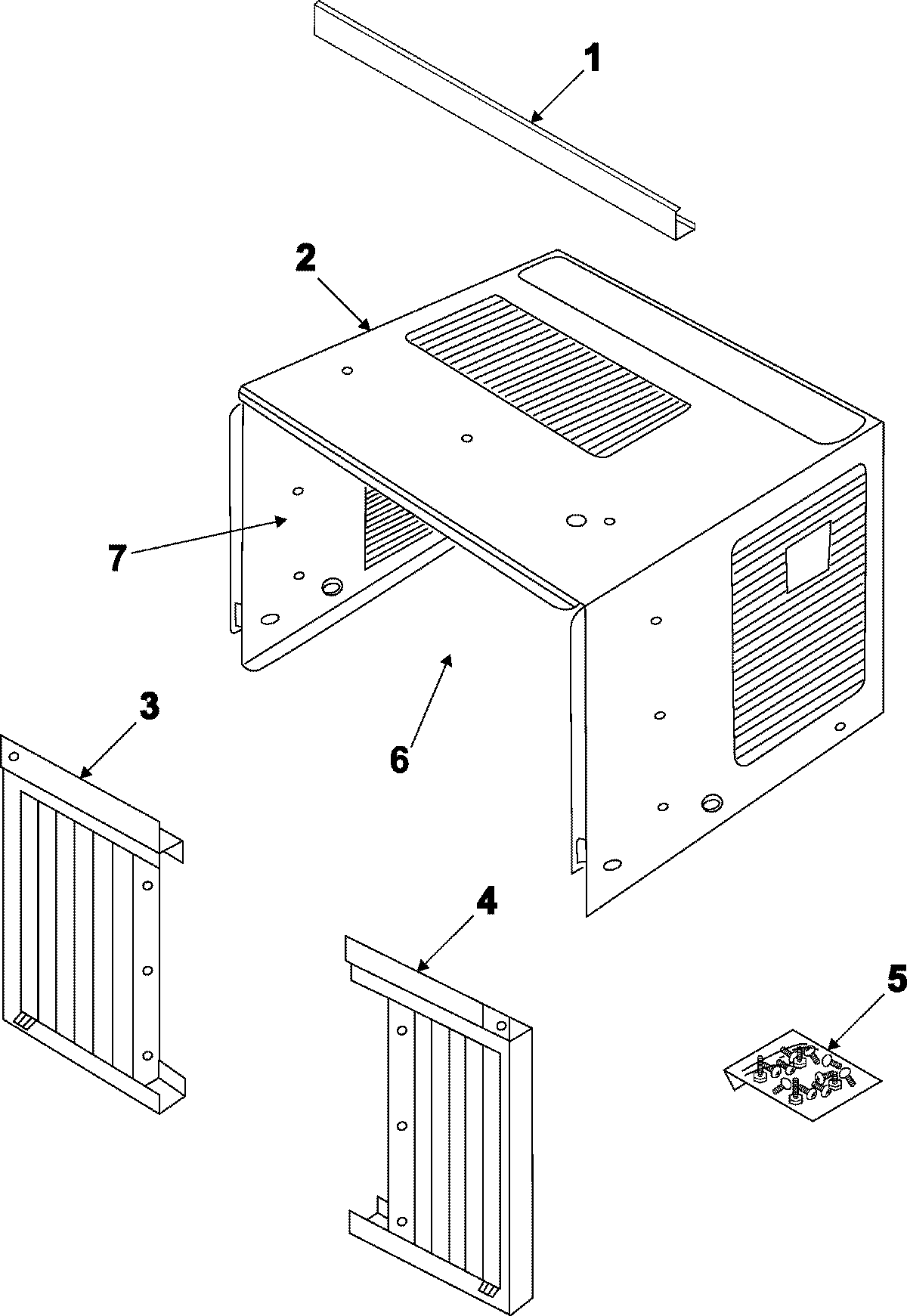 1
2
7
6
3
4
5