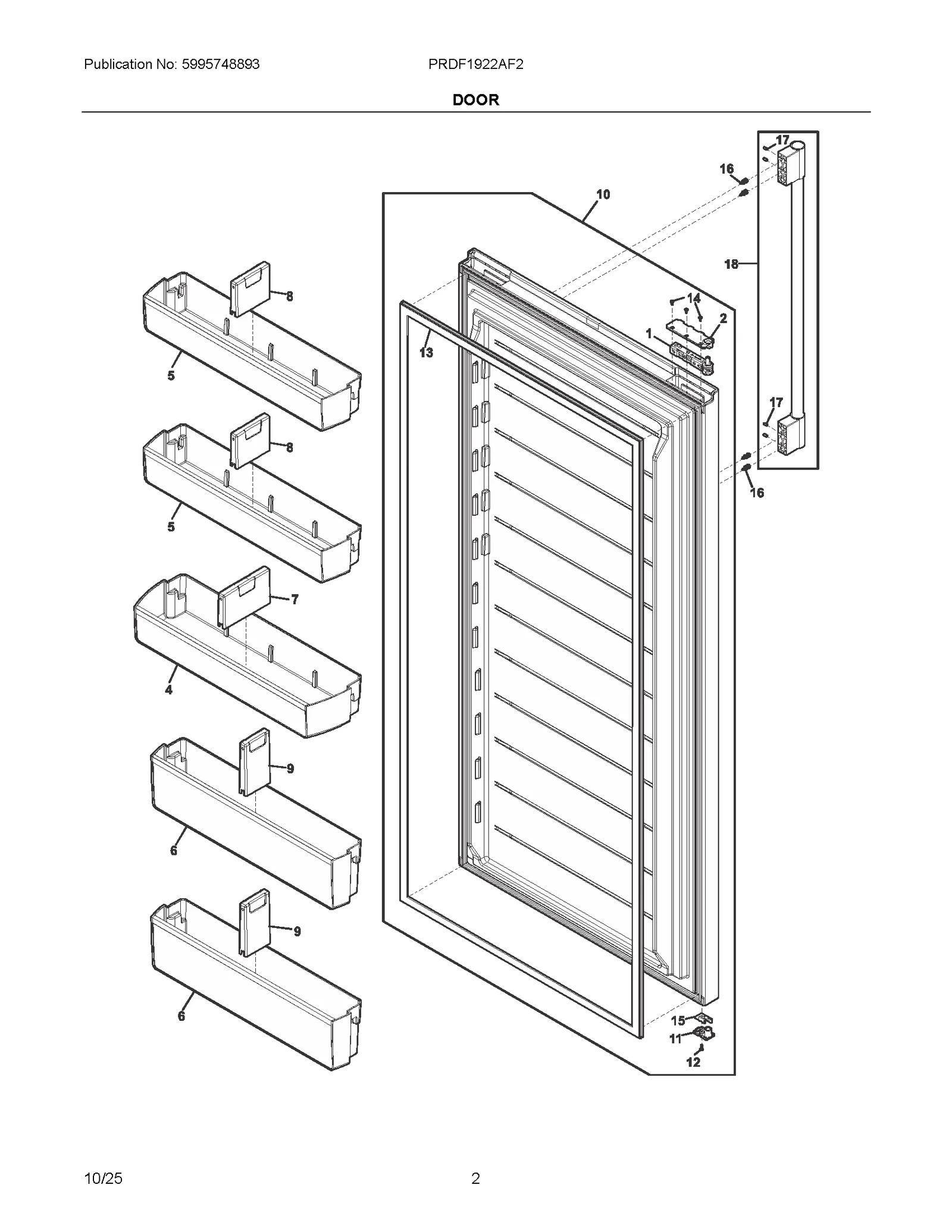 Publication No: 5995748893

PRDF1922AF2

DOOR

17
16
10
18
8
14
2
1
13
5
17
8
16
5
7
4
9
6
9
6
15
11
12

10/25

2