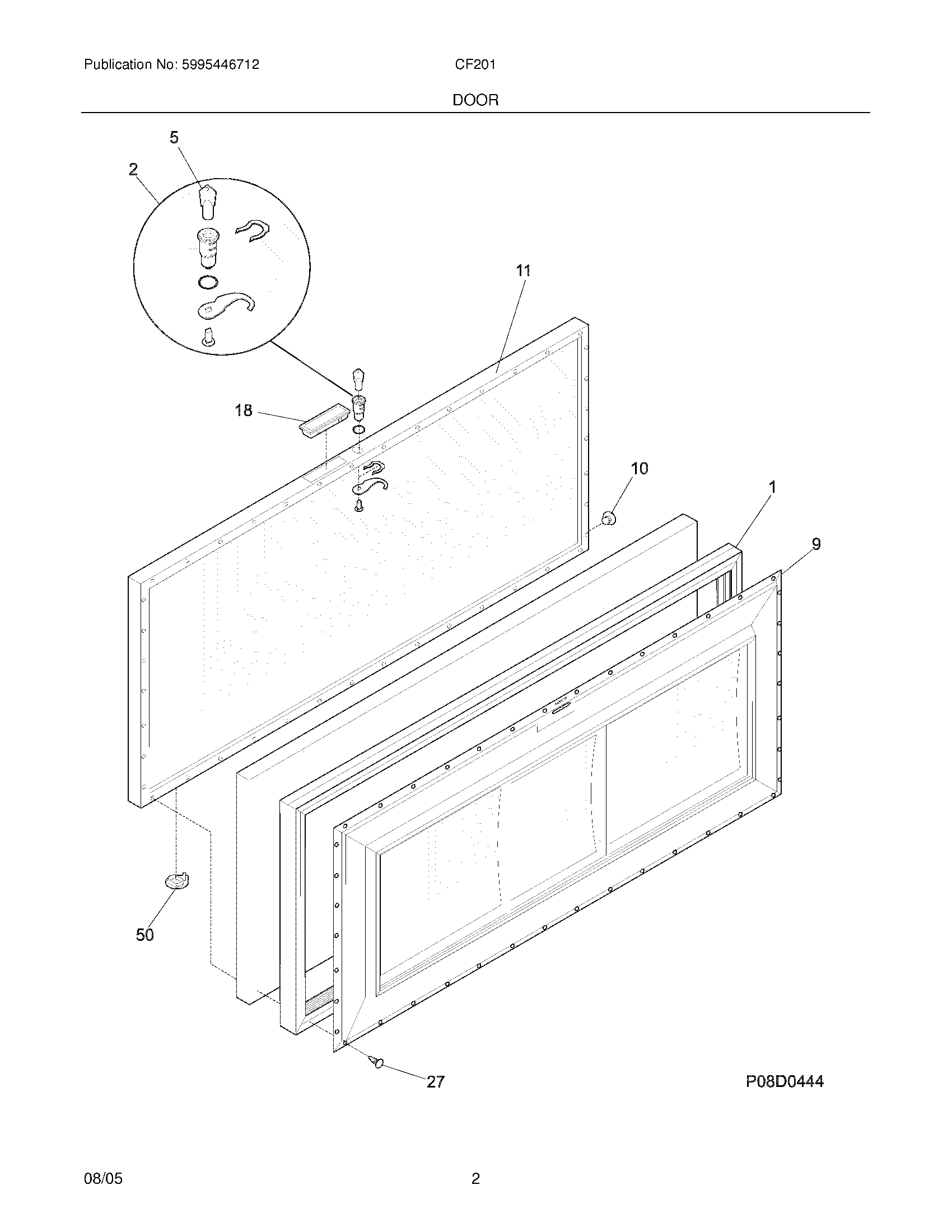 Publication No: 5995446712

CF201

DOOR

5

2

11

18

10

1

9

50

27

P08D0444

08/05

2